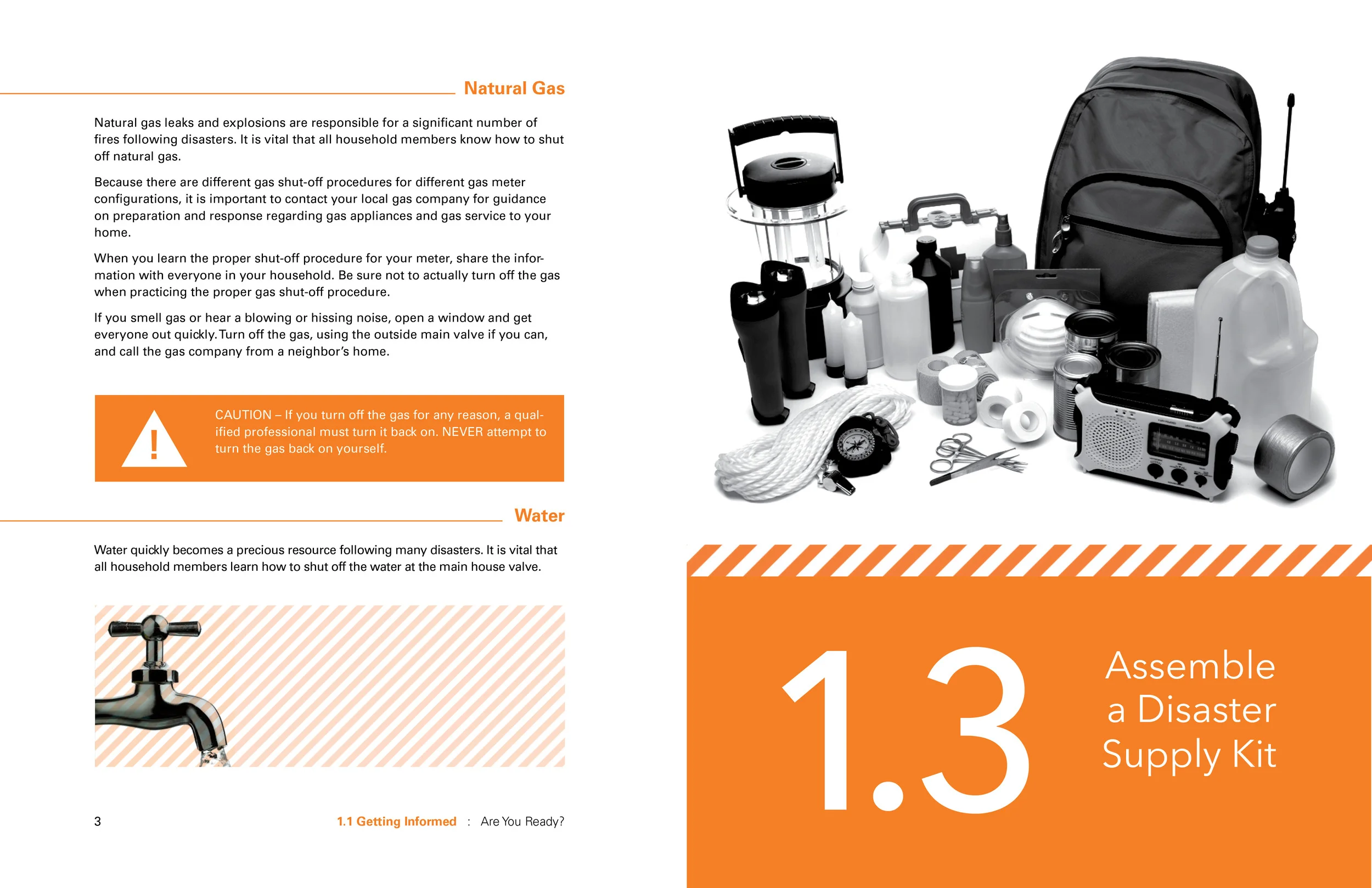 Natural Gas

Natural gas leaks and explosions are responsible for a significant number of fires following disasters. It is vital that all household members know how to shut off natural gas.

Because there are different gas shut-off procedures for different gas meter configurations, it is important to contact your local gas company for guidance on preparation and response regarding gas appliances and gas service to your home.

When you learn the proper shut-off procedure for your meter, share the information with everyone in your household. Be sure not to actually turn off the gas when practicing the proper gas shut-off procedure.

If you smell gas or hear a blowing or hissing noise, open a window and get everyone out quickly. Turn off the gas, using the outside main valve if you can, and call the gas company from a neighbor's home.

!

CAUTION – If you turn off the gas for any reason, a qualified professional must turn it back on. NEVER attempt to turn the gas back on yourself.

Water

Water quickly becomes a precious resource following many disasters. It is vital that all household members learn how to shut off the water at the main house valve.

3

1.1 Getting Informed : Are You Ready?

1.3

Assemble a Disaster Supply Kit