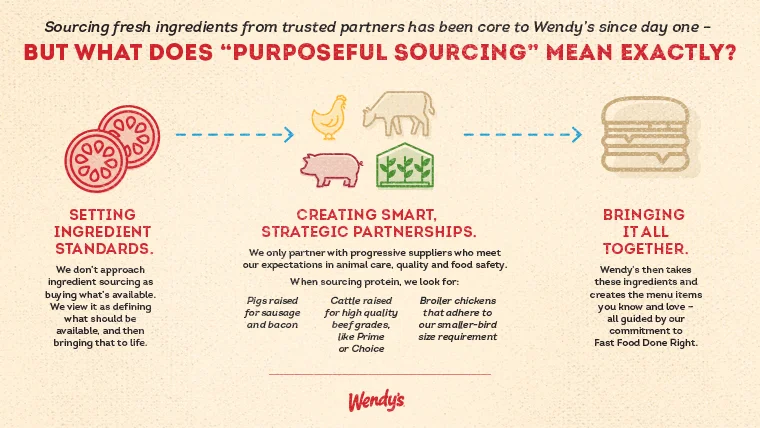 Sourcing fresh ingredients from trusted partners has been core to Wendy's since day one –

BUT WHAT DOES "PURPOSEFUL SOURCING" MEAN EXACTLY?

SETTING INGREDIENT STANDARDS.

We don't approach ingredient sourcing as buying what's available. We view it as defining what should be available, and then bringing that to life.

CREATING SMART, STRATEGIC PARTNERSHIPS.

We only partner with progressive suppliers who meet our expectations in animal care, quality and food safety.

When sourcing protein, we look for:

Pigs raised for sausage and bacon

Cattle raised for high quality beef grades, like Prime or Choice

Broiler chickens that adhere to our smaller-bird size requirement

BRINGING IT ALL TOGETHER.

Wendy's then takes these ingredients and creates the menu items you know and love – all guided by our commitment to Fast Food Done Right.

Wendy's