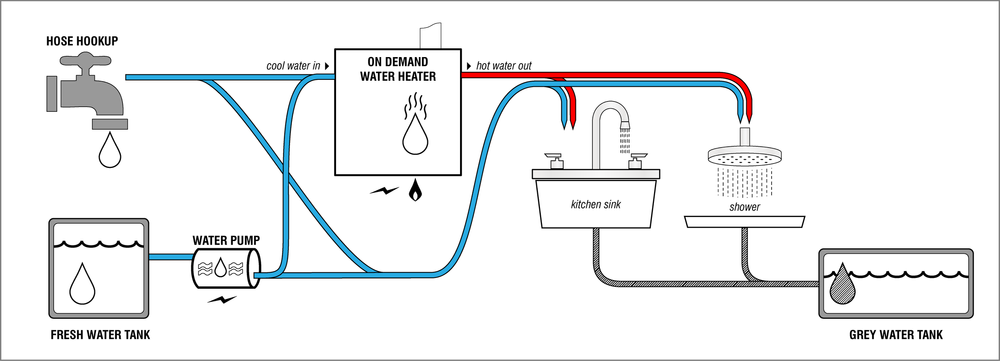 HOSE HOOKUP

cool water in

ON DEMAND
WATER HEATER

hot water out

kitchen sink

shower

WATER PUMP

FRESH WATER TANK

GREY WATER TANK