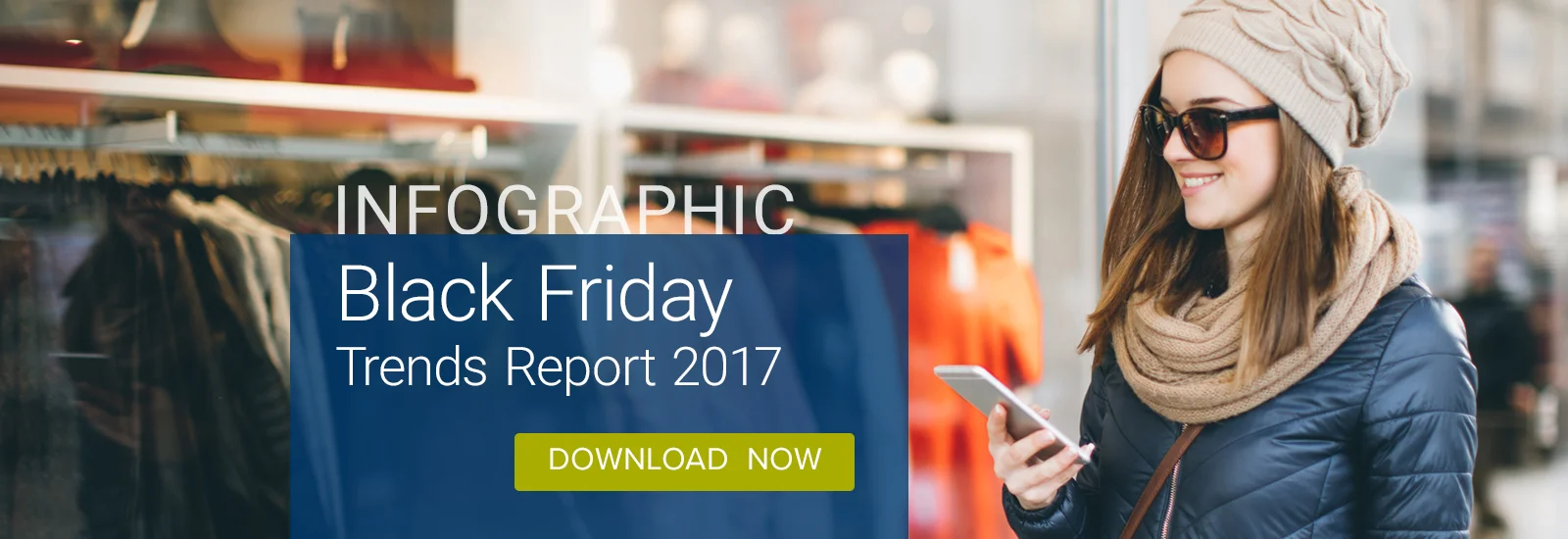 INFOGRAPHIC
Black Friday
Trends Report 2017

DOWNLOAD NOW