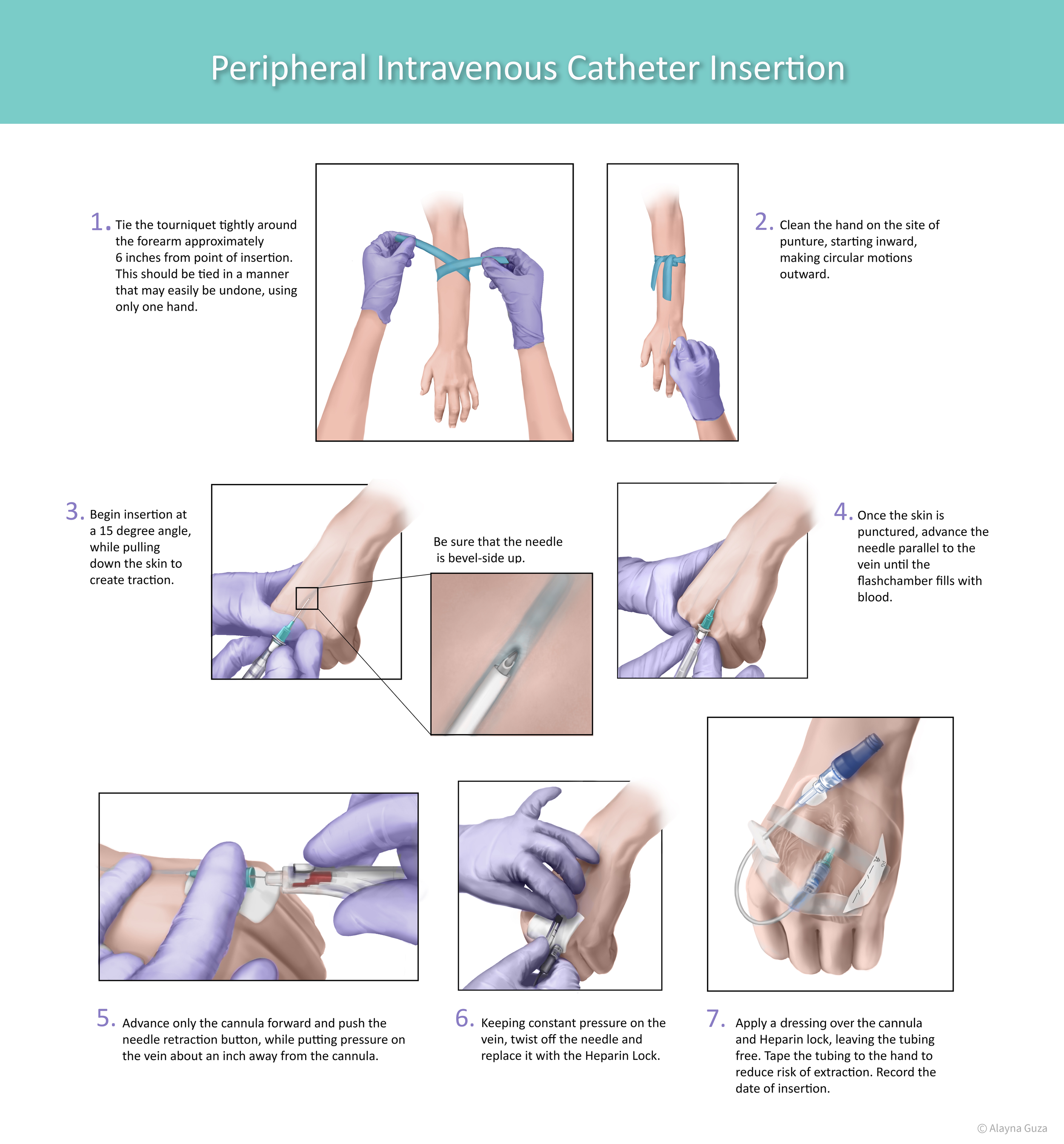 Peripheral Intravenous Catheter Insertion

1. Tie the tourniquet tightly around the forearm approximately 6 inches from point of insertion. This should be tied in a manner that may easily be undone, using only one hand.

2. Clean the hand on the site of punture, starting inward, making circular motions outward.

3. Begin insertion at a 15 degree angle, while pulling down the skin to create traction.

Be sure that the needle is bevel-side up.

4. Once the skin is punctured, advance the needle parallel to the vein until the flashchamber fills with blood.

5. Advance only the cannula forward and push the needle retraction button, while putting pressure on the vein about an inch away from the cannula.

6. Keeping constant pressure on the vein, twist off the needle and replace it with the Heparin Lock.

7. Apply a dressing over the cannula and Heparin lock, leaving the tubing free. Tape the tubing to the hand to reduce risk of extraction. Record the date of insertion.

© Alayna Guza