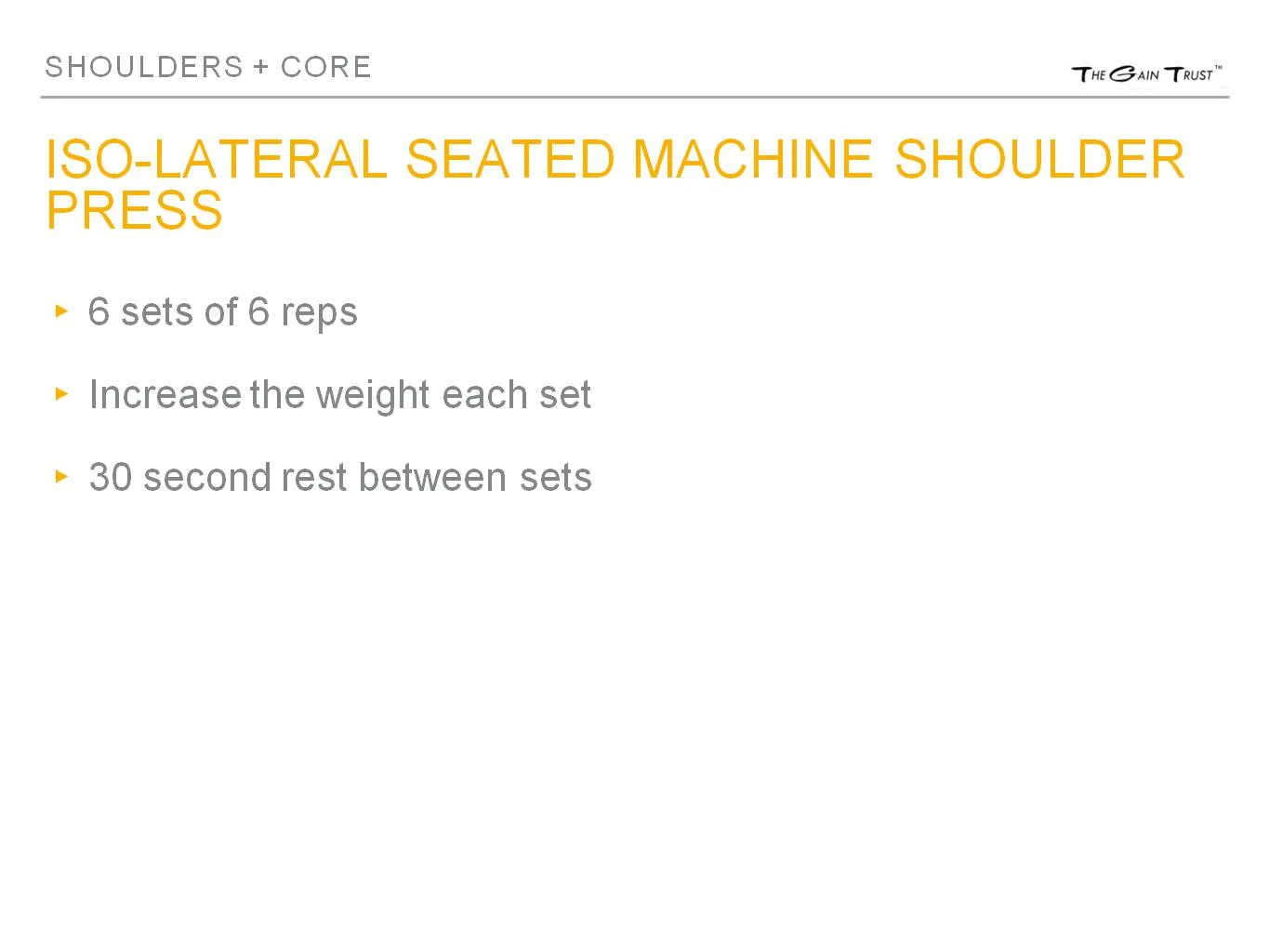 SHOULDERS + CORE

THE GAIN TRUST™

ISO-LATERAL SEATED MACHINE SHOULDER PRESS

▸ 6 sets of 6 reps

▸ Increase the weight each set

▸ 30 second rest between sets