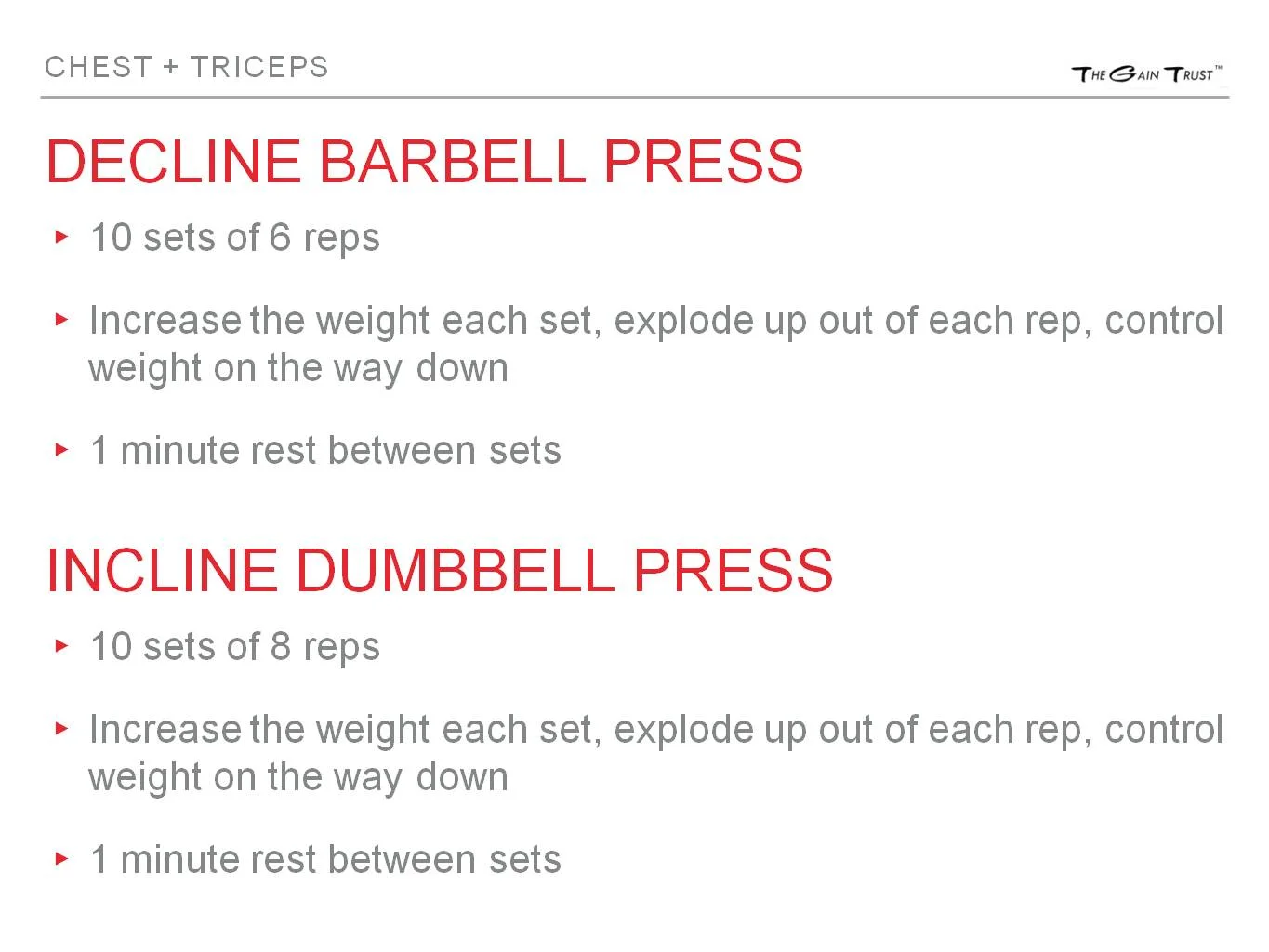 CHEST + TRICEPS

THE GAIN TRUST™

DECLINE BARBELL PRESS

▸ 10 sets of 6 reps

▸ Increase the weight each set, explode up out of each rep, control weight on the way down

▸ 1 minute rest between sets

INCLINE DUMBBELL PRESS

▸ 10 sets of 8 reps

▸ Increase the weight each set, explode up out of each rep, control weight on the way down

▸ 1 minute rest between sets