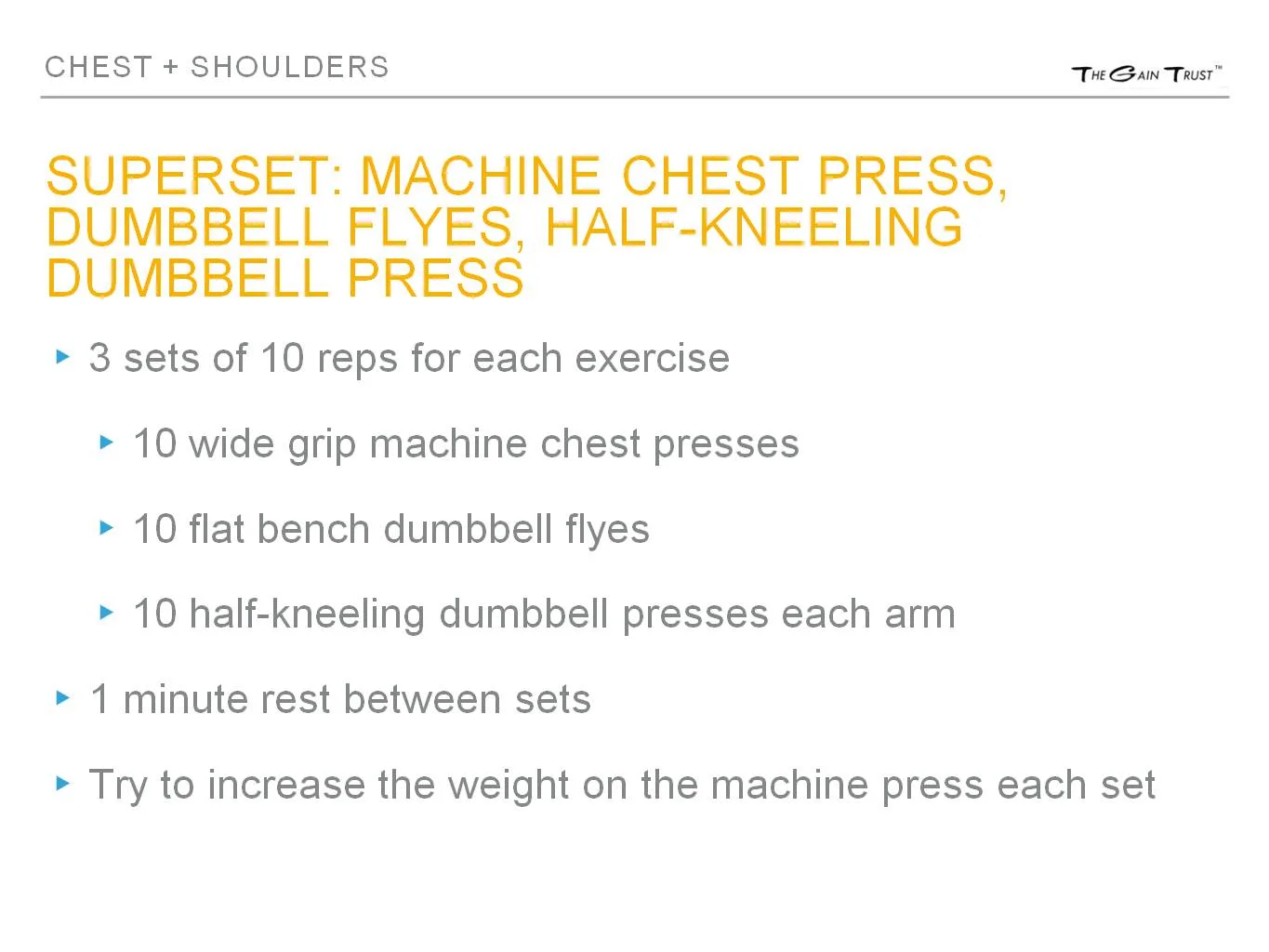 CHEST + SHOULDERS

THE GAIN TRUST™

SUPERSET: MACHINE CHEST PRESS, DUMBBELL FLYES, HALF-KNEELING DUMBBELL PRESS

▸ 3 sets of 10 reps for each exercise

▸ 10 wide grip machine chest presses

▸ 10 flat bench dumbbell flyes

▸ 10 half-kneeling dumbbell presses each arm

▸ 1 minute rest between sets

▸ Try to increase the weight on the machine press each set