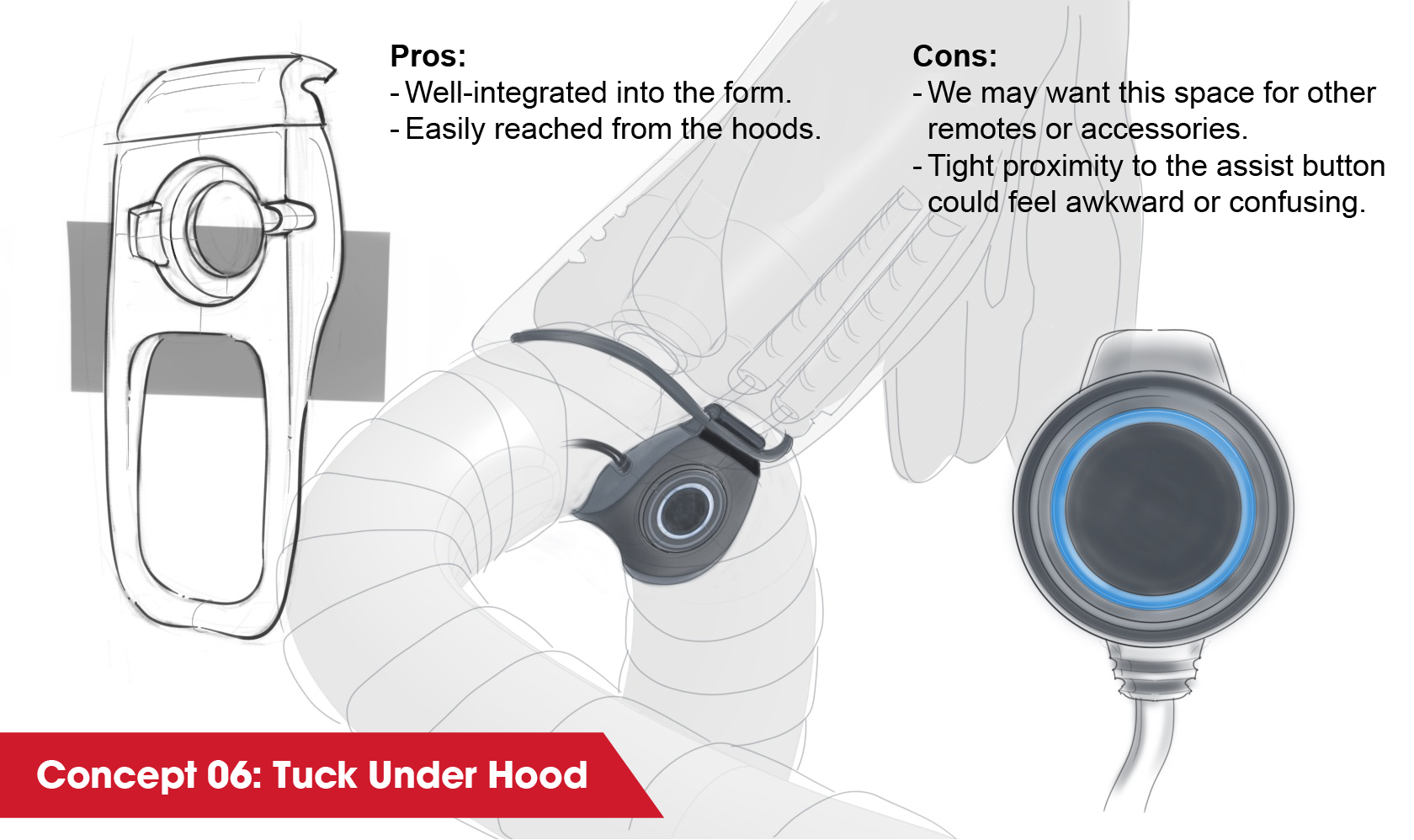 Pros:
- Well-integrated into the form.
- Easily reached from the hoods.

Cons:
- We may want this space for other remotes or accessories.
- Tight proximity to the assist button could feel awkward or confusing.

Concept 06: Tuck Under Hood