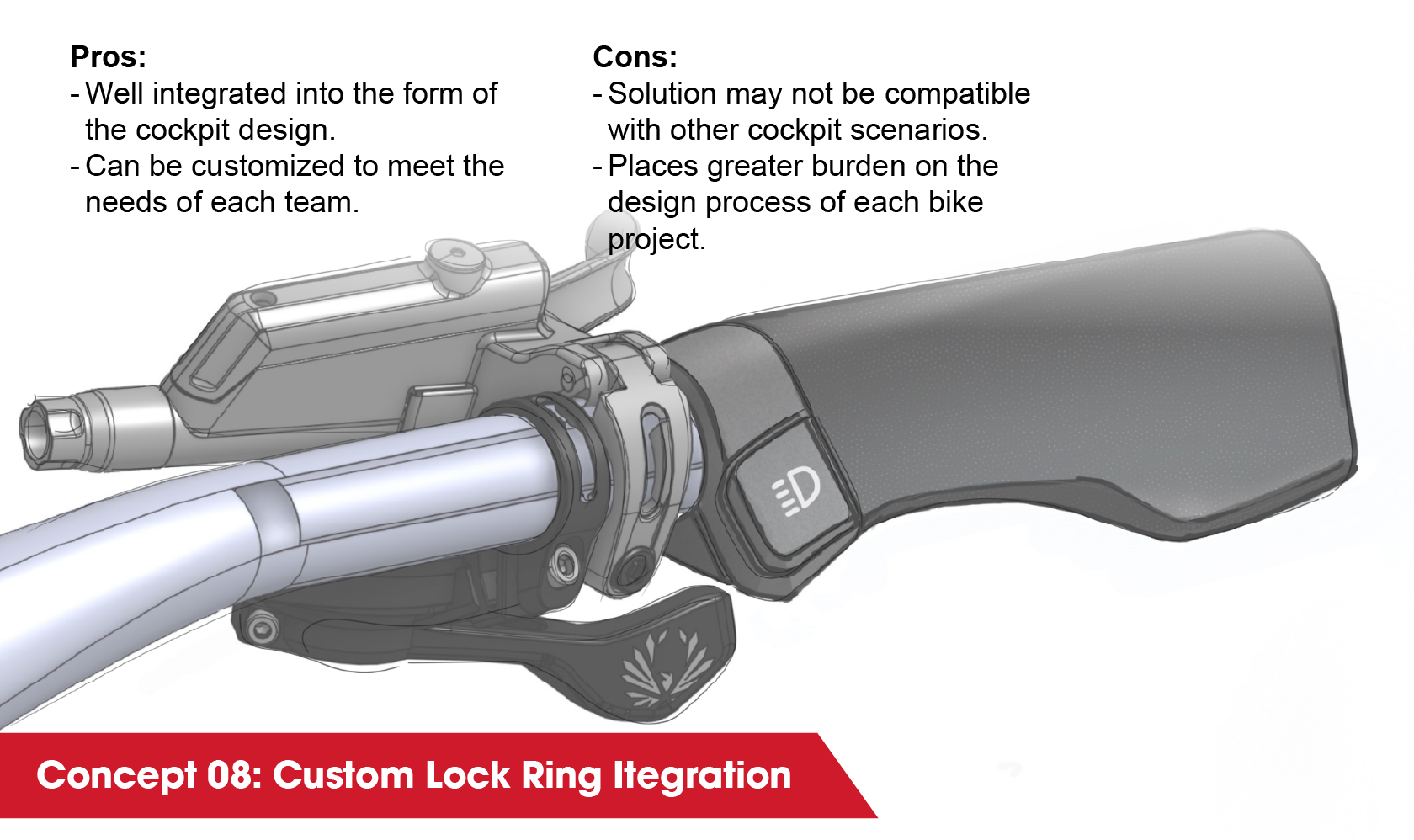 Pros:
- Well integrated into the form of the cockpit design.
- Can be customized to meet the needs of each team.

Cons:
- Solution may not be compatible with other cockpit scenarios.
- Places greater burden on the design process of each bike project.

Concept 08: Custom Lock Ring Itegration