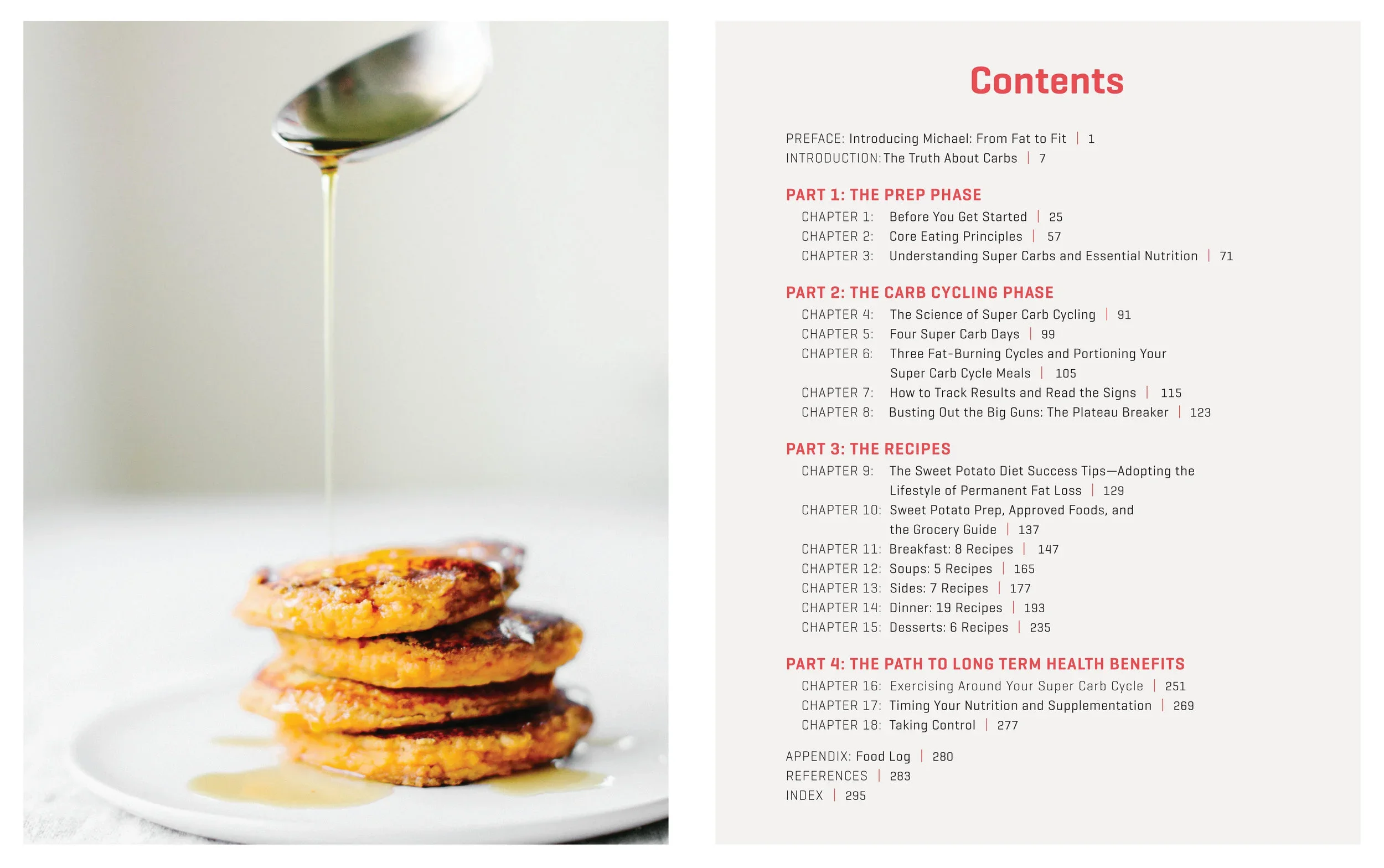 Contents

PREFACE: Introducing Michael: From Fat to Fit | 1
INTRODUCTION: The Truth About Carbs | 7

PART 1: THE PREP PHASE
CHAPTER 1: Before You Get Started | 25
CHAPTER 2: Core Eating Principles | 57
CHAPTER 3: Understanding Super Carbs and Essential Nutrition | 71

PART 2: THE CARB CYCLING PHASE
CHAPTER 4: The Science of Super Carb Cycling | 91
CHAPTER 5: Four Super Carb Days | 99
CHAPTER 6: Three Fat-Burning Cycles and Portioning Your Super Carb Cycle Meals | 105
CHAPTER 7: How to Track Results and Read the Signs | 115
CHAPTER 8: Busting Out the Big Guns: The Plateau Breaker | 123

PART 3: THE RECIPES
CHAPTER 9: The Sweet Potato Diet Success Tips—Adopting the Lifestyle of Permanent Fat Loss | 129
CHAPTER 10: Sweet Potato Prep, Approved Foods, and the Grocery Guide | 137
CHAPTER 11: Breakfast: 8 Recipes | 147
CHAPTER 12: Soups: 5 Recipes | 165
CHAPTER 13: Sides: 7 Recipes | 177
CHAPTER 14: Dinner: 19 Recipes | 193
CHAPTER 15: Desserts: 6 Recipes | 235

PART 4: THE PATH TO LONG TERM HEALTH BENEFITS
CHAPTER 16: Exercising Around Your Super Carb Cycle | 251
CHAPTER 17: Timing Your Nutrition and Supplementation | 269
CHAPTER 18: Taking Control | 277

APPENDIX: Food Log | 280
REFERENCES | 283
INDEX | 295