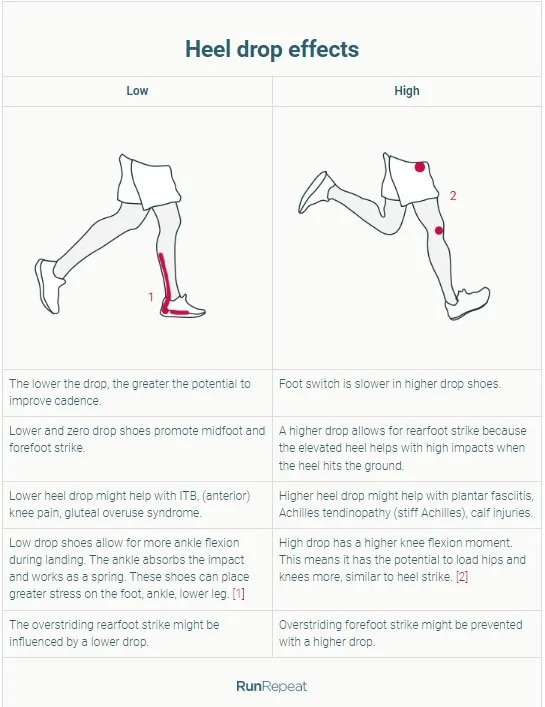 Heel drop effects

| Low | High |
|---|---|
| 1 | 2 |
| The lower the drop, the greater the potential to improve cadence. | Foot switch is slower in higher drop shoes. |
| Lower and zero drop shoes promote midfoot and forefoot strike. | A higher drop allows for rearfoot strike because the elevated heel helps with high impacts when the heel hits the ground. |
| Lower heel drop might help with ITB, (anterior) knee pain, gluteal overuse syndrome. | Higher heel drop might help with plantar fasciitis, Achilles tendinopathy (stiff Achilles), calf injuries. |
| Low drop shoes allow for more ankle flexion during landing. The ankle absorbs the impact and works as a spring. These shoes can place greater stress on the foot, ankle, lower leg. [1] | High drop has a higher knee flexion moment. This means it has the potential to load hips and knees more, similar to heel strike. [2] |
| The overstriding rearfoot strike might be influenced by a lower drop. | Overstriding forefoot strike might be prevented with a higher drop. |

RunRepeat