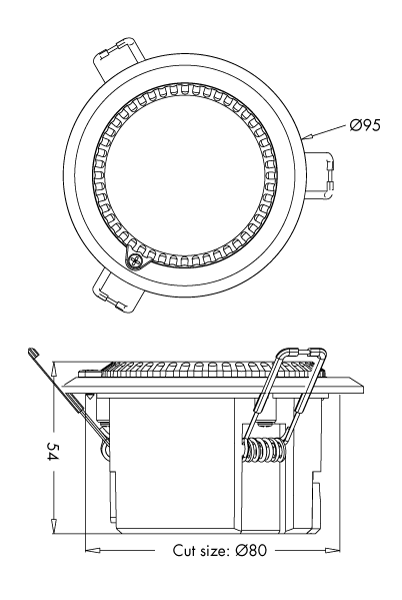 Ø95

54

Cut size: Ø80