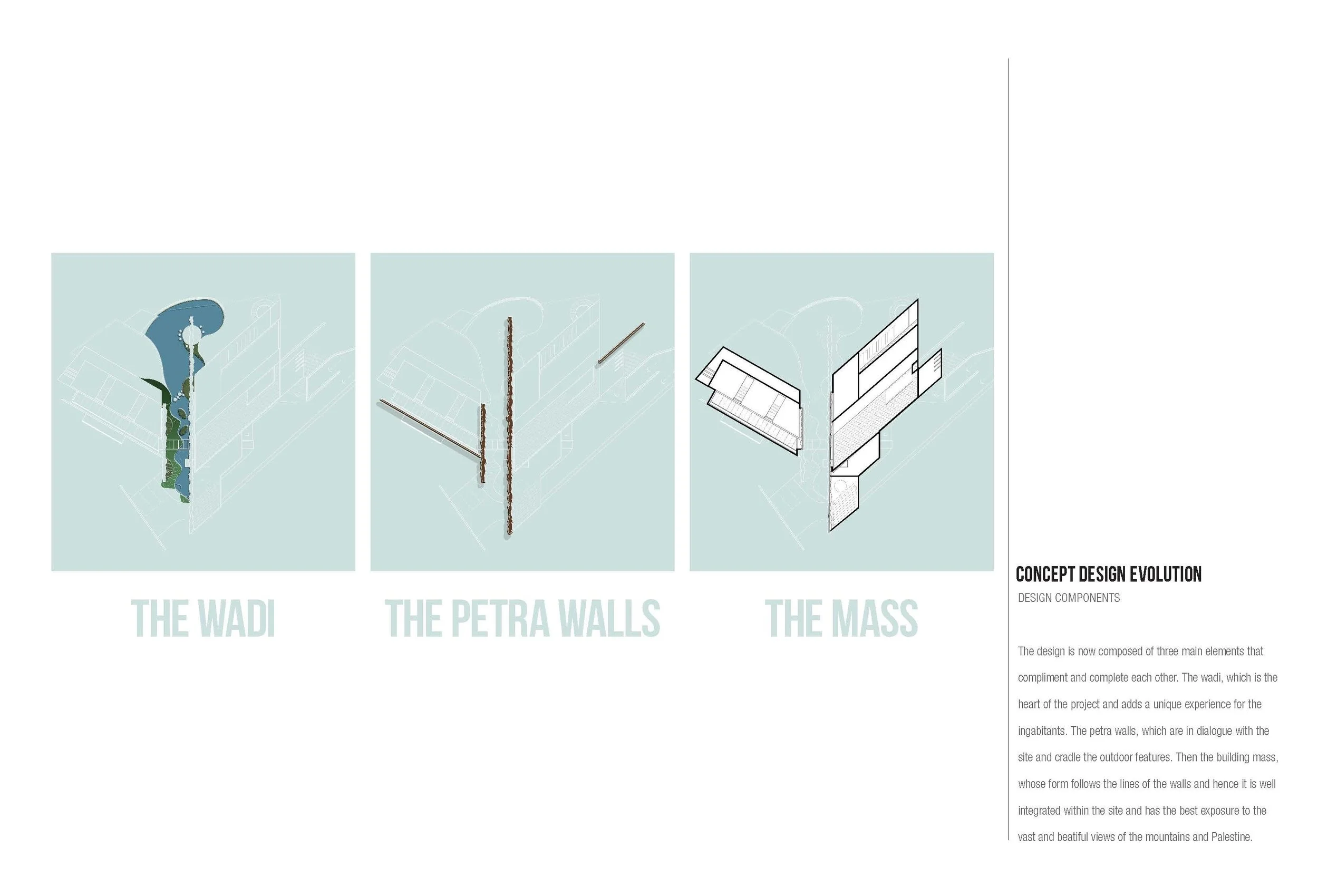 THE WADI

THE PETRA WALLS

THE MASS

CONCEPT DESIGN EVOLUTION

DESIGN COMPONENTS

The design is now composed of three main elements that compliment and complete each other. The wadi, which is the heart of the project and adds a unique experience for the ingabitants. The petra walls, which are in dialogue with the site and cradle the outdoor features. Then the building mass, whose form follows the lines of the walls and hence it is well integrated within the site and has the best exposure to the vast and beatiful views of the mountains and Palestine.