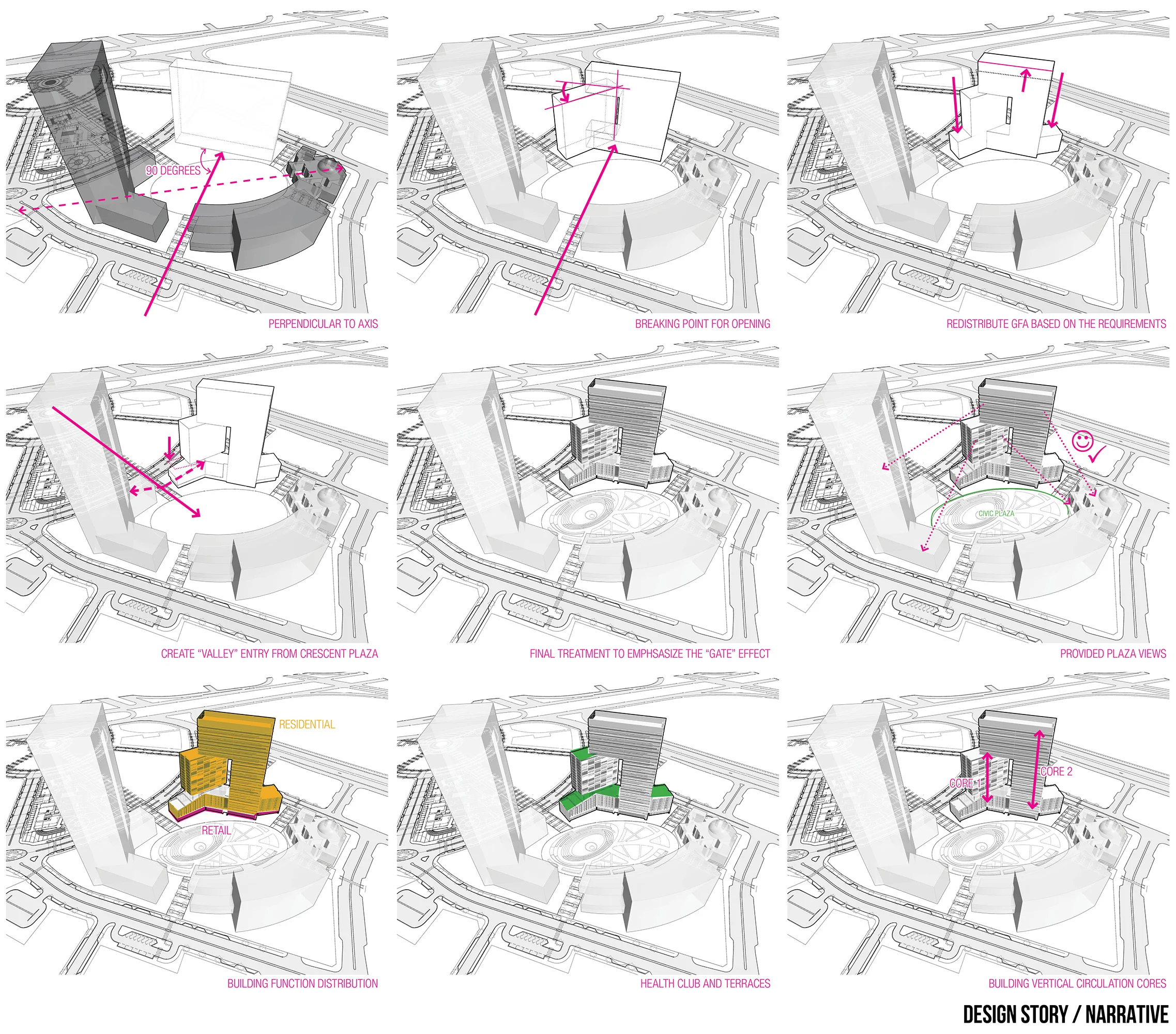 90 DEGREES

PERPENDICULAR TO AXIS

BREAKING POINT FOR OPENING

REDISTRIBUTE GFA BASED ON THE REQUIREMENTS

CREATE "VALLEY" ENTRY FROM CRESCENT PLAZA

FINAL TREATMENT TO EMPHSASIZE THE "GATE" EFFECT

CIVIC PLAZA

PROVIDED PLAZA VIEWS

RESIDENTIAL

RETAIL

BUILDING FUNCTION DISTRIBUTION

HEALTH CLUB AND TERRACES

CORE 1

CORE 2

BUILDING VERTICAL CIRCULATION CORES

DESIGN STORY / NARRATIVE