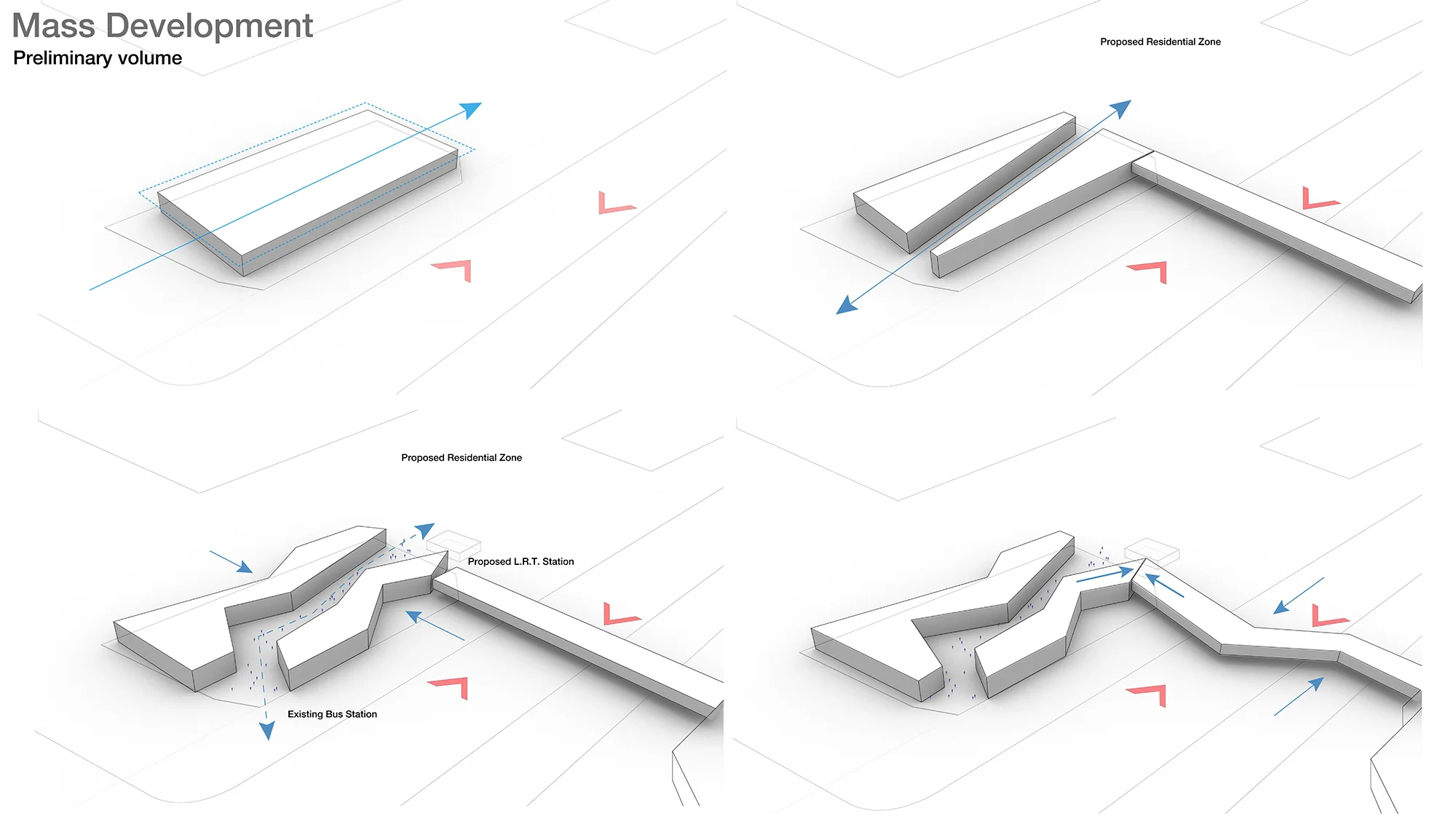 Mass Development
Preliminary volume

Proposed Residential Zone

Proposed Residential Zone

Proposed L.R.T. Station

Existing Bus Station