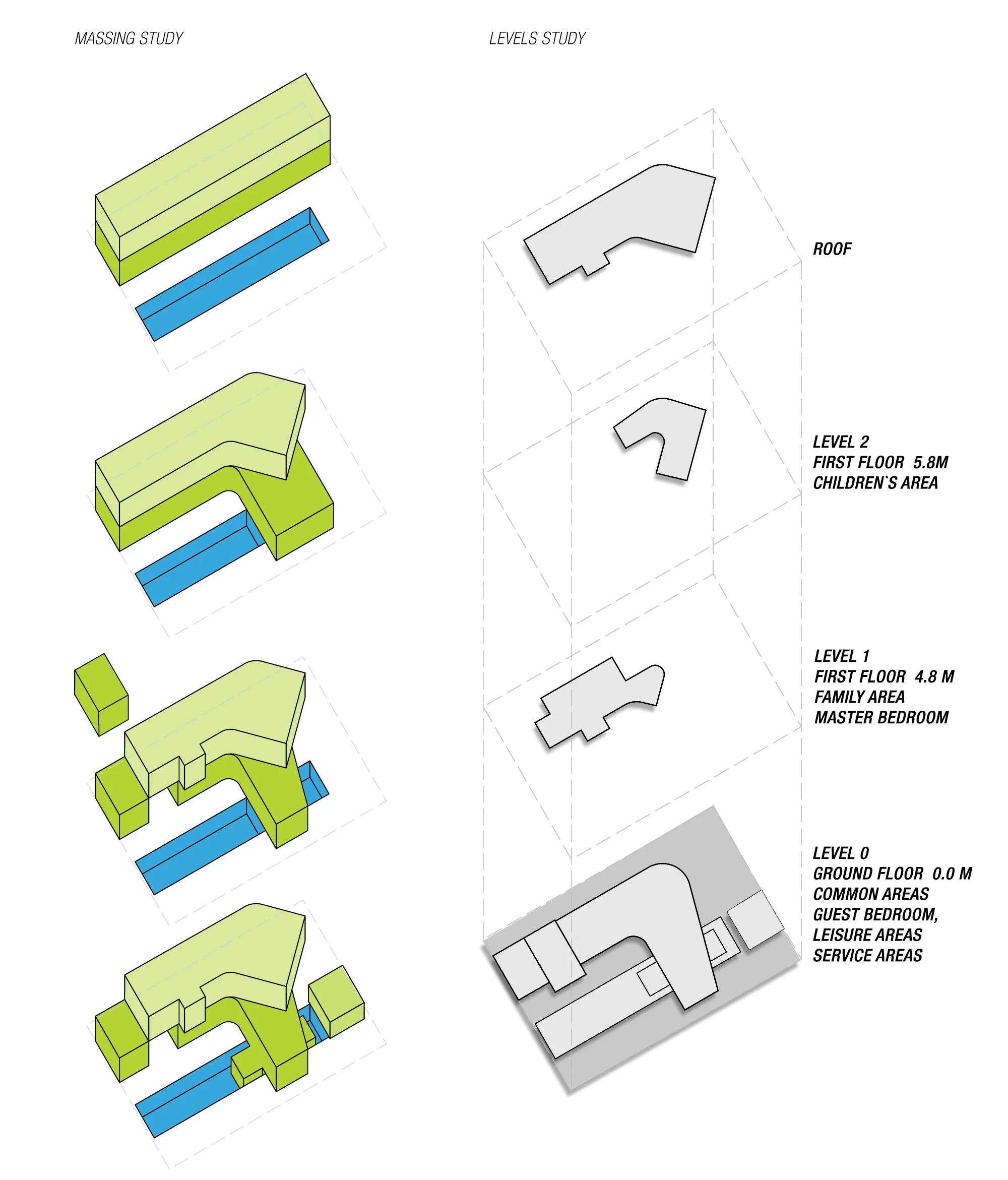 MASSING STUDY

LEVELS STUDY

ROOF

LEVEL 2
FIRST FLOOR 5.8M
CHILDREN`S AREA

LEVEL 1
FIRST FLOOR 4.8 M
FAMILY AREA
MASTER BEDROOM

LEVEL 0
GROUND FLOOR 0.0 M
COMMON AREAS
GUEST BEDROOM,
LEISURE AREAS
SERVICE AREAS