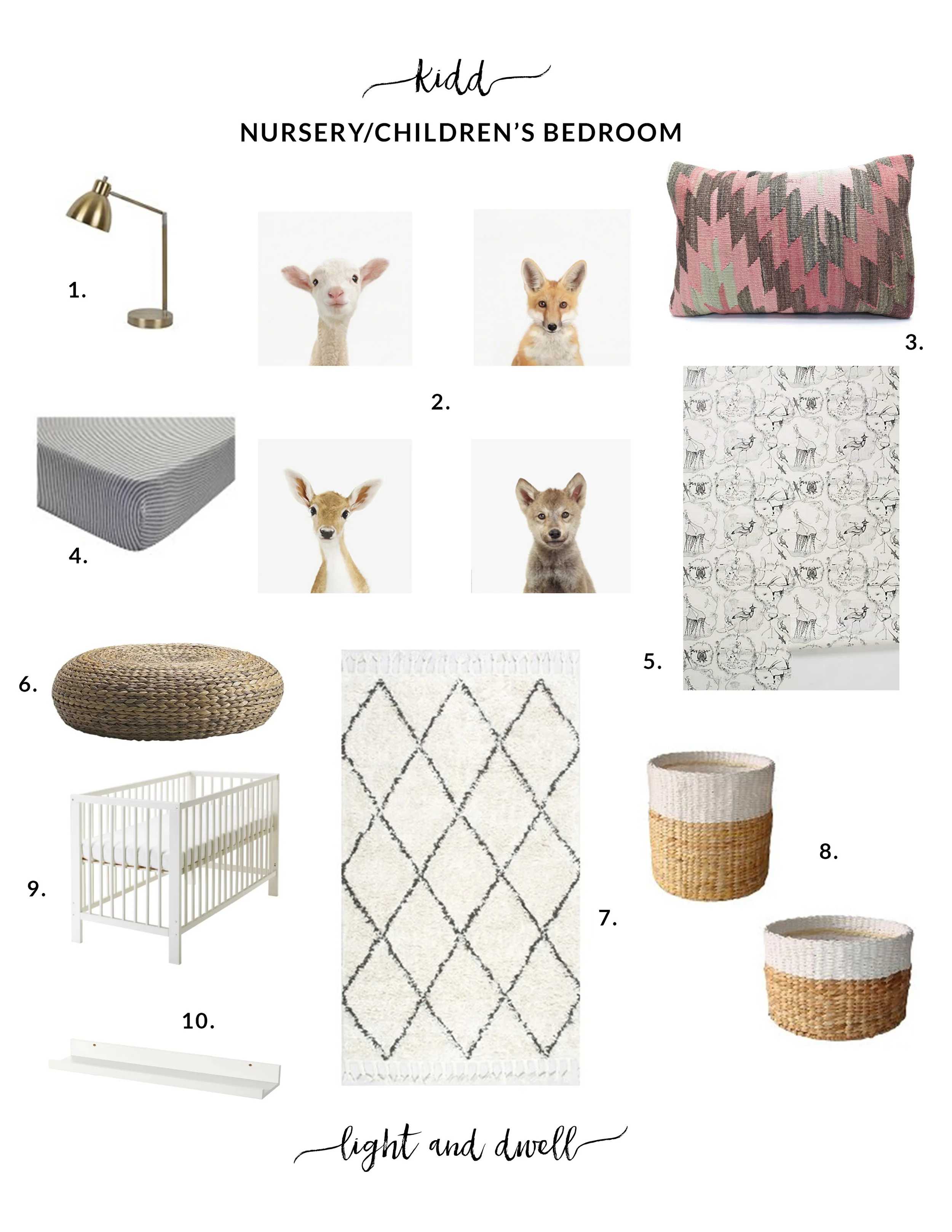 kidd

NURSERY/CHILDREN'S BEDROOM

1.

2.

3.

4.

5.

6.

7.

8.

9.

10.

light and dwell