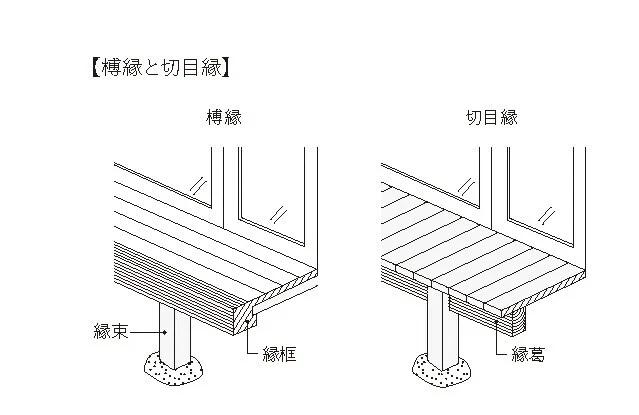 【榑縁と切目縁】

榑縁

切目縁

縁束

縁框

縁葛