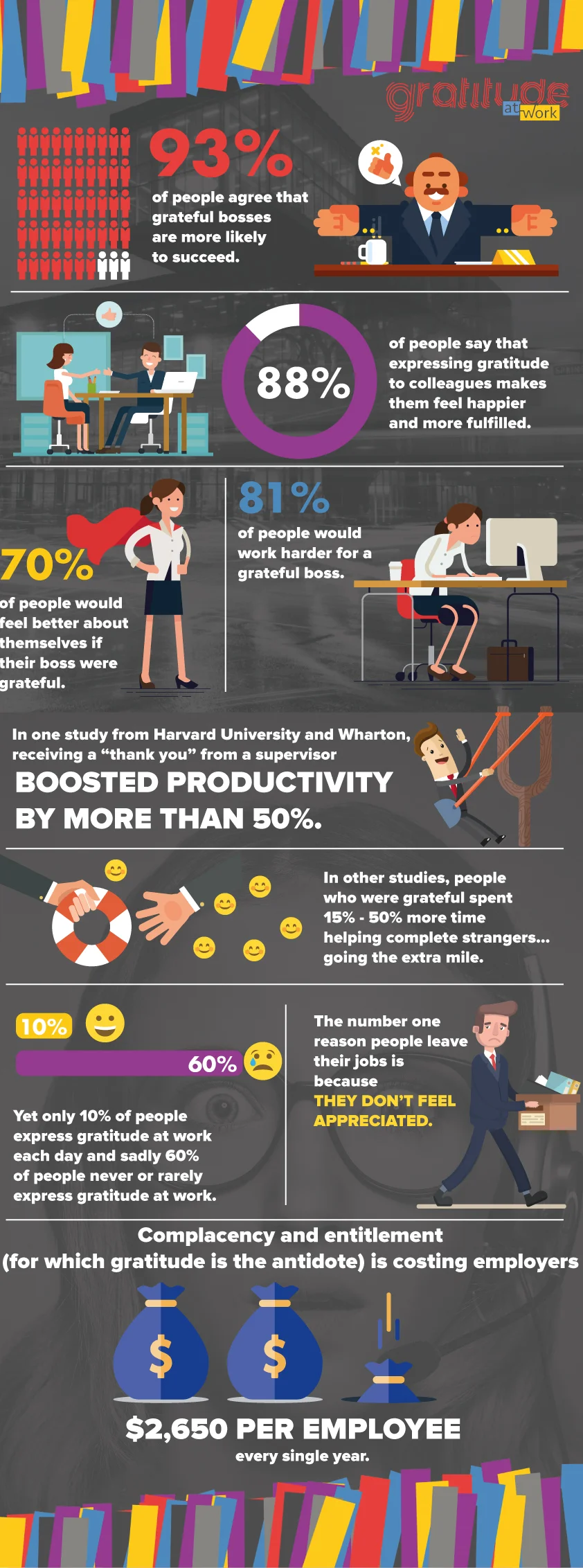 gratitude at work

93%

of people agree that grateful bosses are more likely to succeed.

88%

of people say that expressing gratitude to colleagues makes them feel happier and more fulfilled.

70%

of people would feel better about themselves if their boss were grateful.

81%

of people would work harder for a grateful boss.

In one study from Harvard University and Wharton, receiving a "thank you" from a supervisor

BOOSTED PRODUCTIVITY BY MORE THAN 50%.

In other studies, people who were grateful spent 15% - 50% more time helping complete strangers... going the extra mile.

10%

60%

Yet only 10% of people express gratitude at work each day and sadly 60% of people never or rarely express gratitude at work.

The number one reason people leave their jobs is because THEY DON'T FEEL APPRECIATED.

Complacency and entitlement (for which gratitude is the antidote) is costing employers

$

$

$2,650 PER EMPLOYEE

every single year.