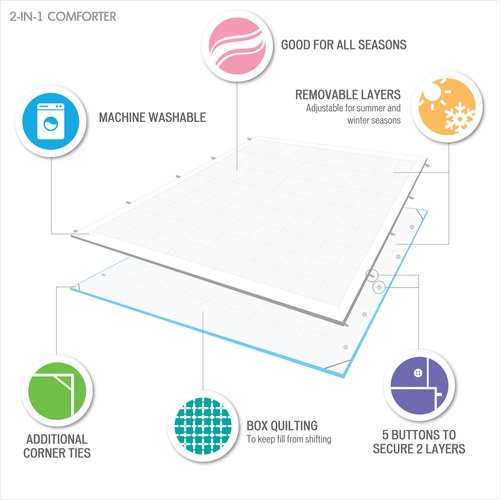 2-IN-1 COMFORTER

GOOD FOR ALL SEASONS

REMOVABLE LAYERS
Adjustable for summer and winter seasons

MACHINE WASHABLE

ADDITIONAL CORNER TIES

BOX QUILTING
To keep fill from shifting

5 BUTTONS TO SECURE 2 LAYERS