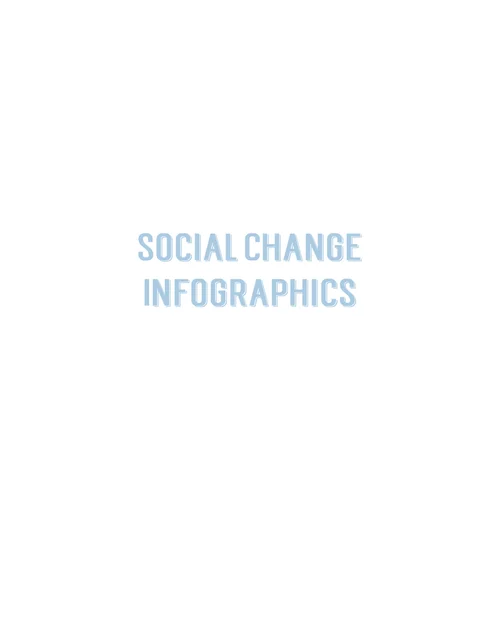 SOCIAL CHANGE
INFOGRAPHICS