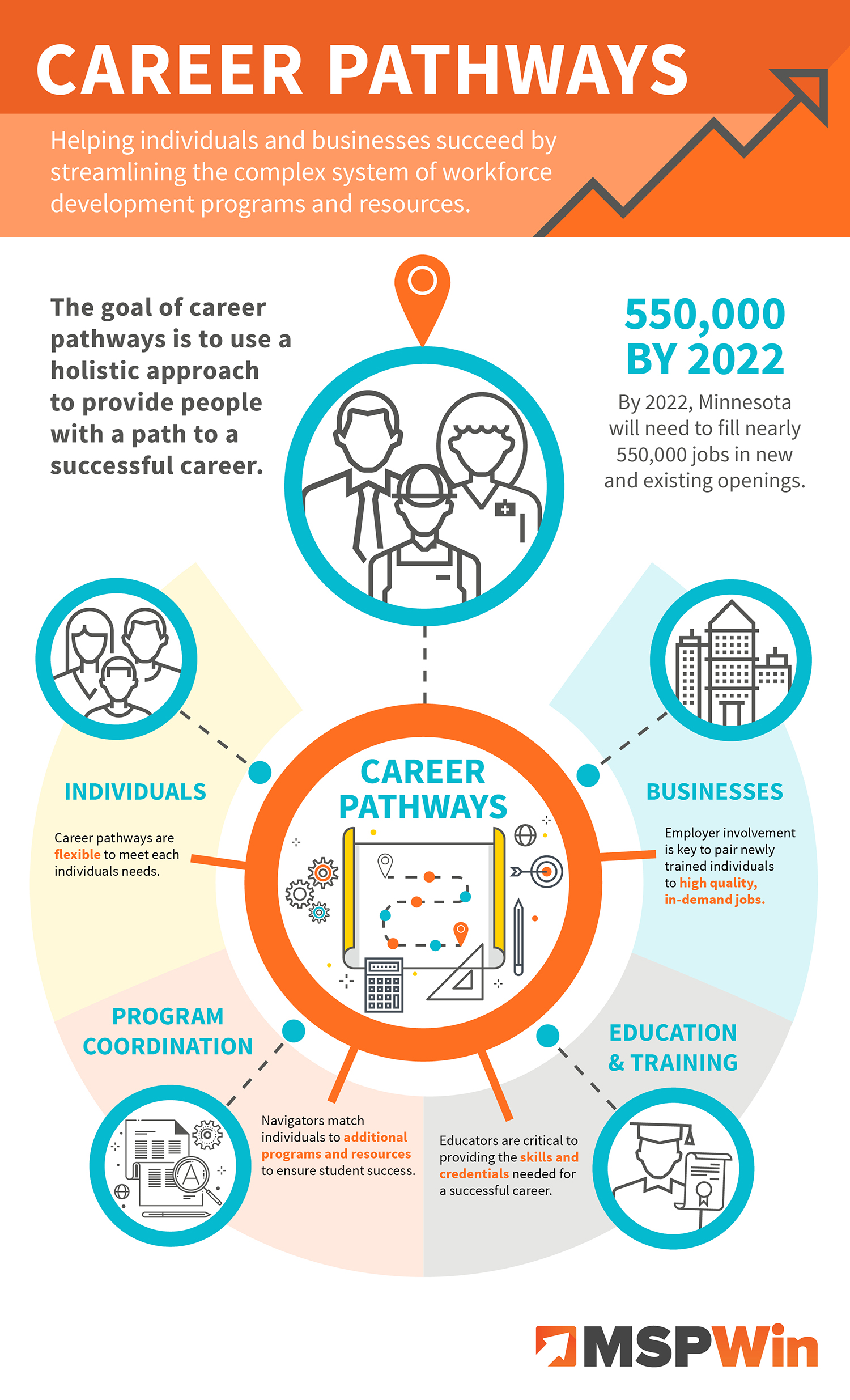 CAREER PATHWAYS

Helping individuals and businesses succeed by streamlining the complex system of workforce development programs and resources.

The goal of career pathways is to use a holistic approach to provide people with a path to a successful career.

550,000 BY 2022

By 2022, Minnesota will need to fill nearly 550,000 jobs in new and existing openings.

CAREER PATHWAYS

INDIVIDUALS

Career pathways are flexible to meet each individuals needs.

BUSINESSES

Employer involvement is key to pair newly trained individuals to high quality, in-demand jobs.

PROGRAM COORDINATION

Navigators match individuals to additional programs and resources to ensure student success.

EDUCATION & TRAINING

Educators are critical to providing the skills and credentials needed for a successful career.

MSPWin