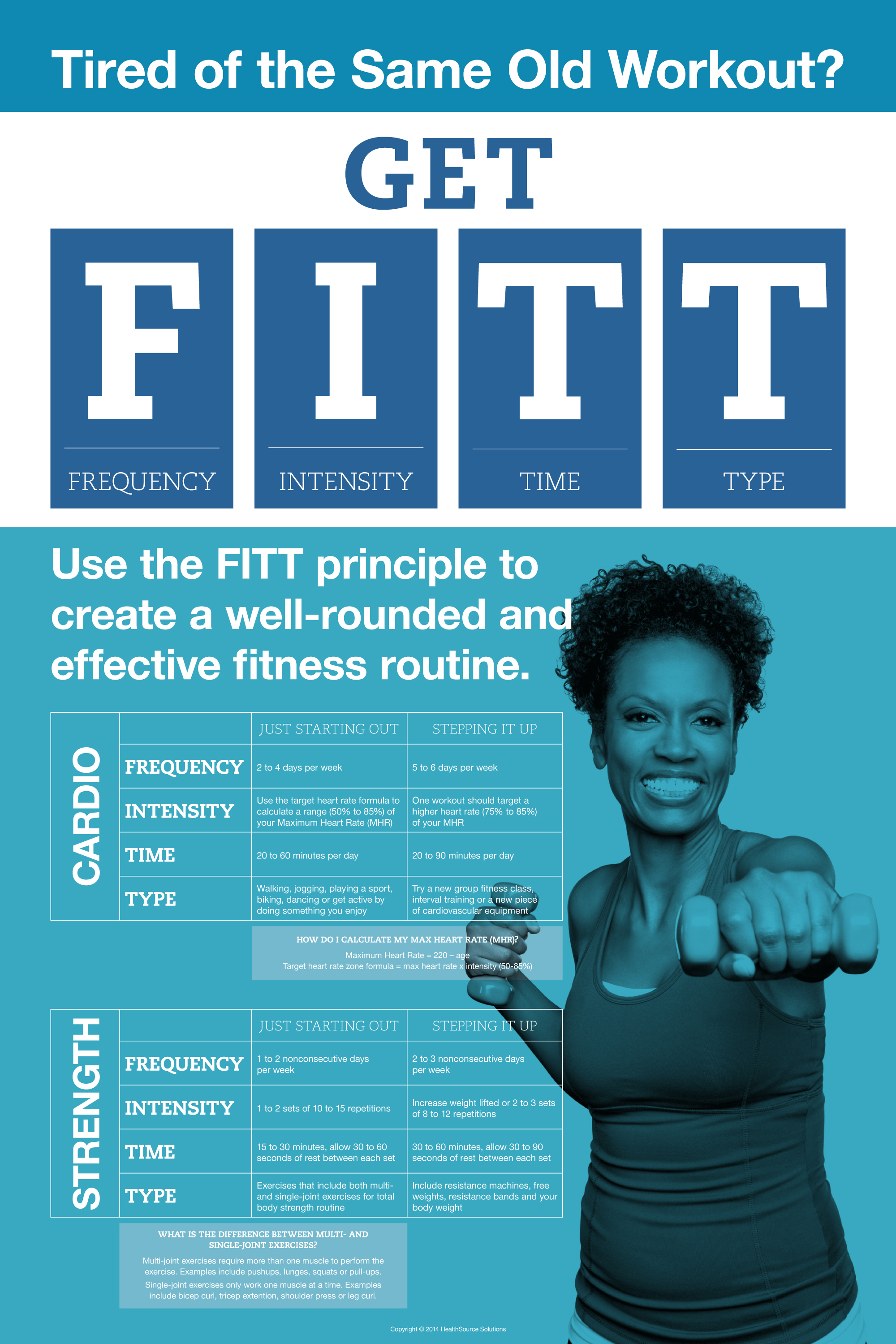 Tired of the Same Old Workout?

GET

F
FREQUENCY

I
INTENSITY

T
TIME

T
TYPE

Use the FITT principle to create a well-rounded and effective fitness routine.

CARDIO

| | JUST STARTING OUT | STEPPING IT UP |
|---|---|---|
| FREQUENCY | 2 to 4 days per week | 5 to 6 days per week |
| INTENSITY | Use the target heart rate formula to calculate a range (50% to 85%) of your Maximum Heart Rate (MHR) | One workout should target a higher heart rate (75% to 85%) of your MHR |
| TIME | 20 to 60 minutes per day | 20 to 90 minutes per day |
| TYPE | Walking, jogging, playing a sport, biking, dancing or get active by doing something you enjoy | Try a new group fitness class, interval training or a new piece of cardiovascular equipment |

HOW DO I CALCULATE MY MAX HEART RATE (MHR)?
Maximum Heart Rate = 220 – age
Target heart rate zone formula = max heart rate x intensity (50-85%)

STRENGTH

| | JUST STARTING OUT | STEPPING IT UP |
|---|---|---|
| FREQUENCY | 1 to 2 nonconsecutive days per week | 2 to 3 nonconsecutive days per week |
| INTENSITY | 1 to 2 sets of 10 to 15 repetitions | Increase weight lifted or 2 to 3 sets of 8 to 12 repetitions |
| TIME | 15 to 30 minutes, allow 30 to 60 seconds of rest between each set | 30 to 60 minutes, allow 30 to 90 seconds of rest between each set |
| TYPE | Exercises that include both multi- and single-joint exercises for total body strength routine | Include resistance machines, free weights, resistance bands and your body weight |

WHAT IS THE DIFFERENCE BETWEEN MULTI- AND SINGLE-JOINT EXERCISES?
Multi-joint exercises require more than one muscle to perform the exercise. Examples include pushups, lunges, squats or pull-ups.
Single-joint exercises only work one muscle at a time. Examples include bicep curl, tricep extention, shoulder press or leg curl.

Copyright © 2014 HealthSource Solutions