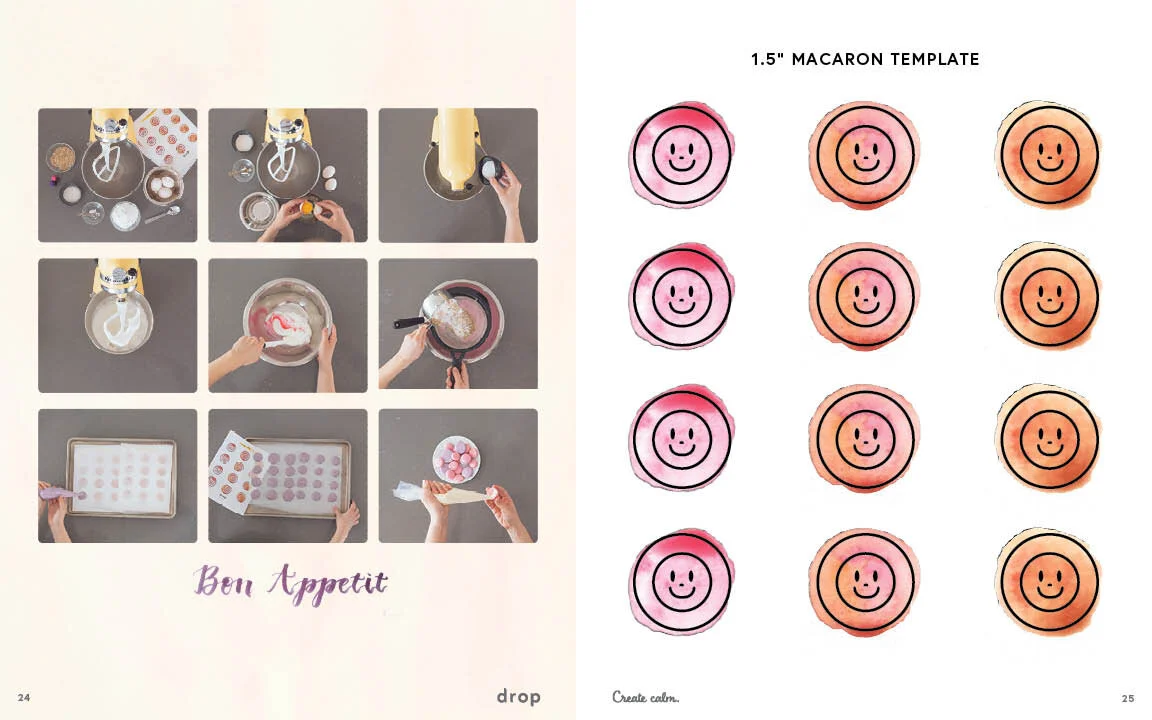 Bon Appetit

24

drop

1.5" MACARON TEMPLATE

Create calm.

25