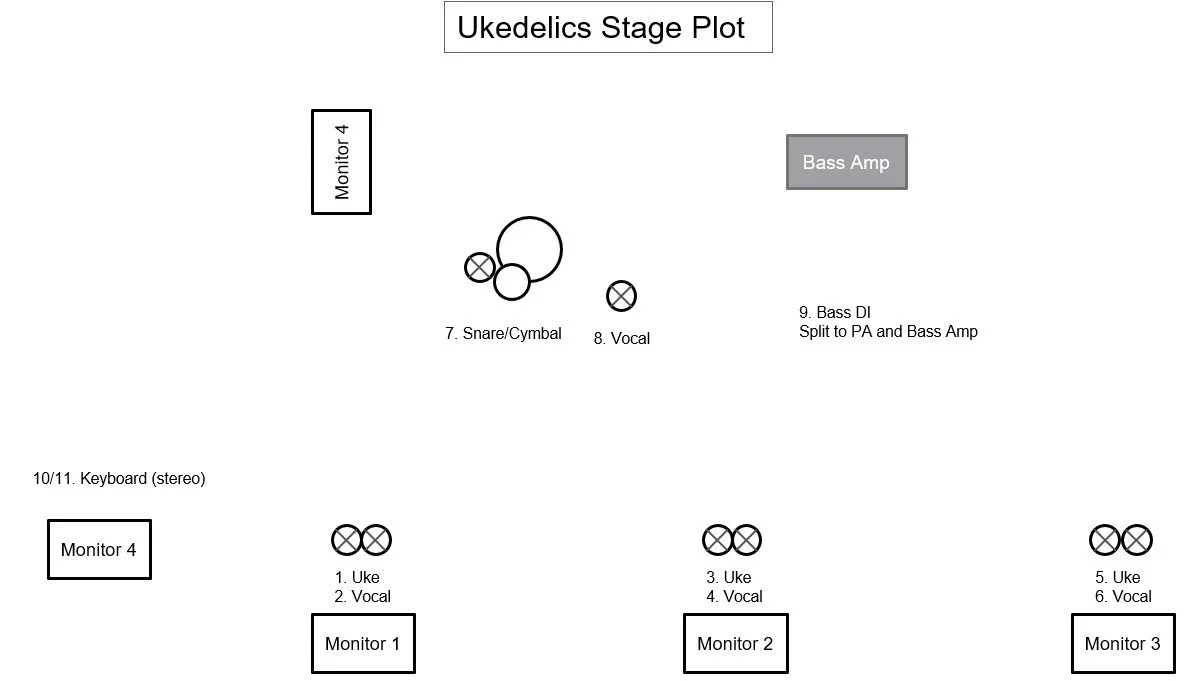 Ukedelics Stage Plot

Monitor 4

Bass Amp

7. Snare/Cymbal

8. Vocal

9. Bass DI
Split to PA and Bass Amp

10/11. Keyboard (stereo)

Monitor 4

1. Uke
2. Vocal

Monitor 1

3. Uke
4. Vocal

Monitor 2

5. Uke
6. Vocal

Monitor 3