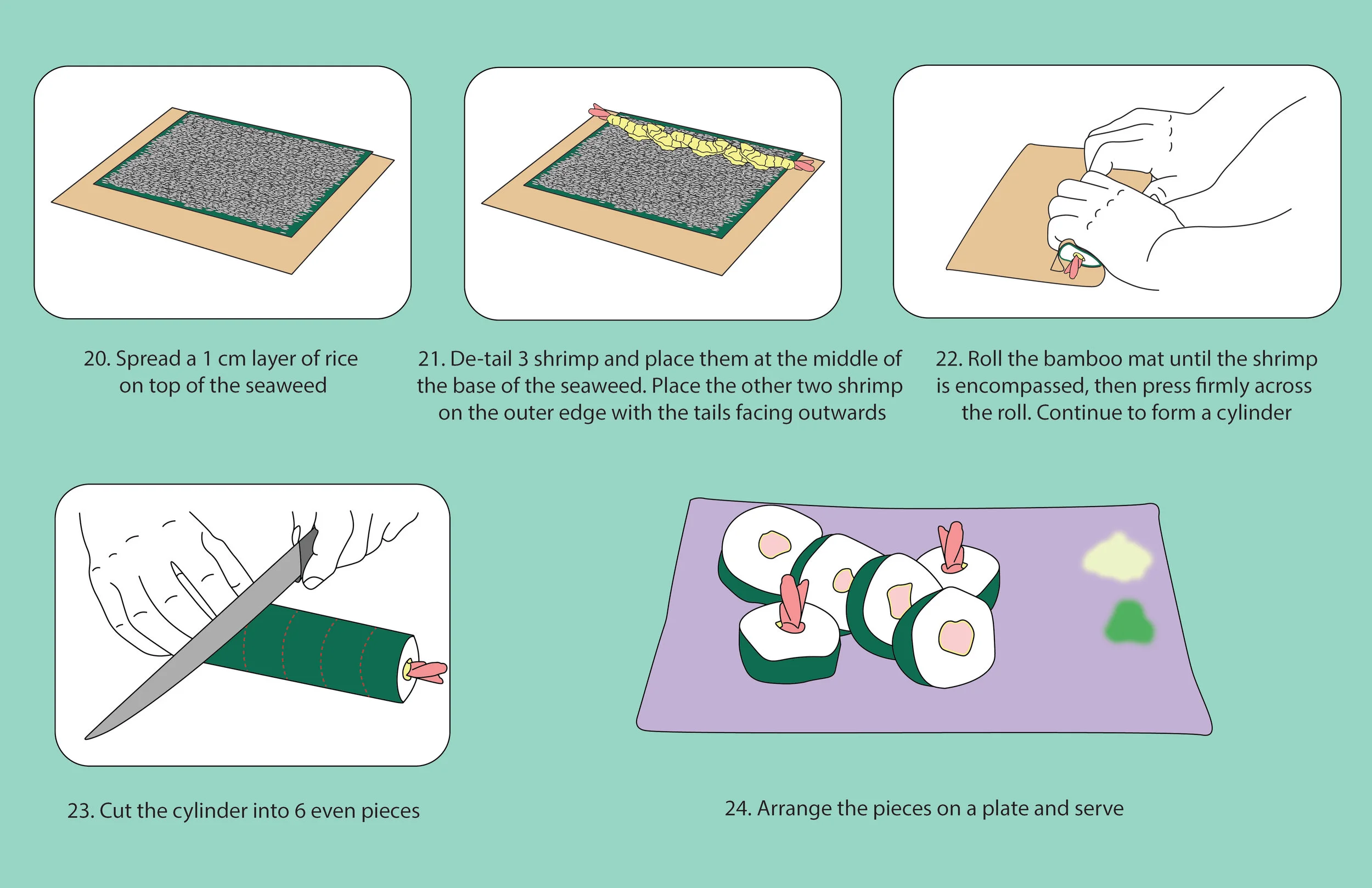 20. Spread a 1 cm layer of rice on top of the seaweed

21. De-tail 3 shrimp and place them at the middle of the base of the seaweed. Place the other two shrimp on the outer edge with the tails facing outwards

22. Roll the bamboo mat until the shrimp is encompassed, then press firmly across the roll. Continue to form a cylinder

23. Cut the cylinder into 6 even pieces

24. Arrange the pieces on a plate and serve