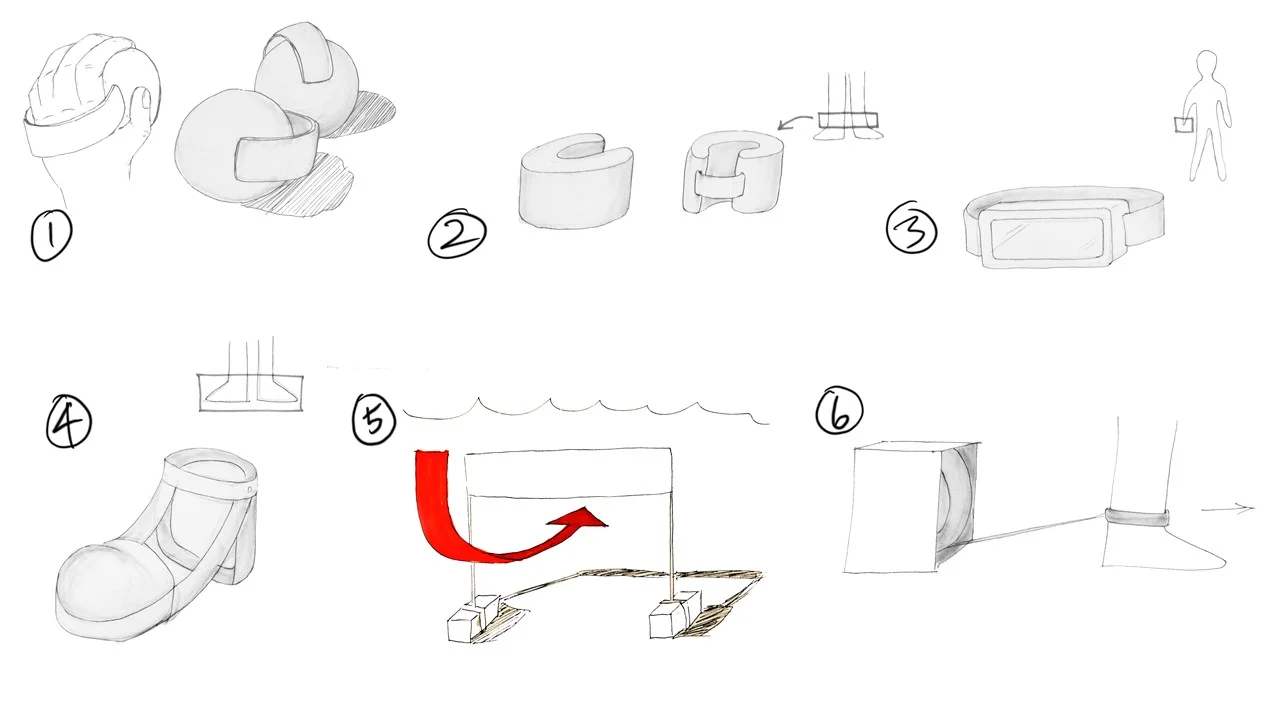 1

2

3

4

5

6