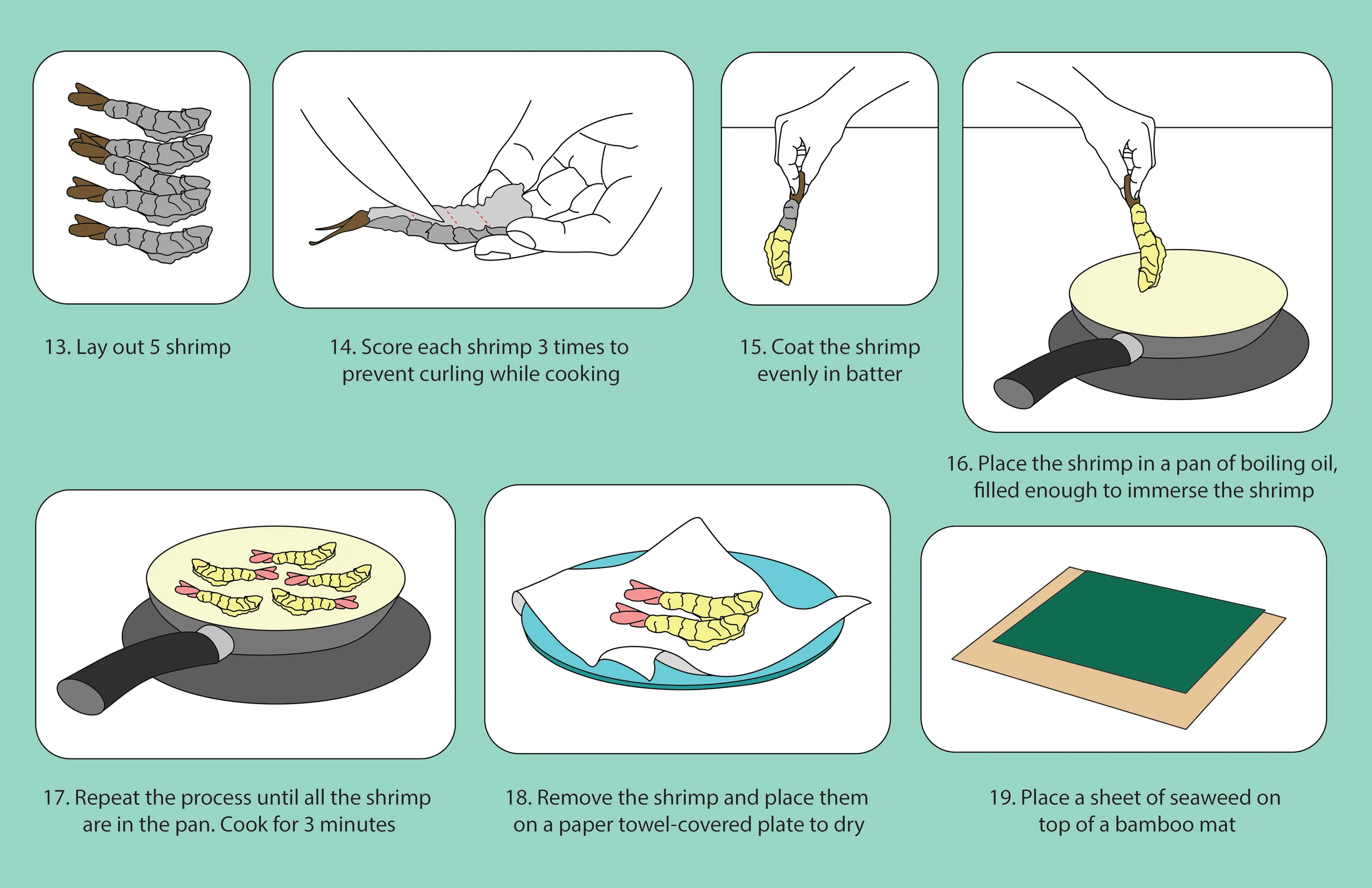 13. Lay out 5 shrimp

14. Score each shrimp 3 times to prevent curling while cooking

15. Coat the shrimp evenly in batter

16. Place the shrimp in a pan of boiling oil, filled enough to immerse the shrimp

17. Repeat the process until all the shrimp are in the pan. Cook for 3 minutes

18. Remove the shrimp and place them on a paper towel-covered plate to dry

19. Place a sheet of seaweed on top of a bamboo mat