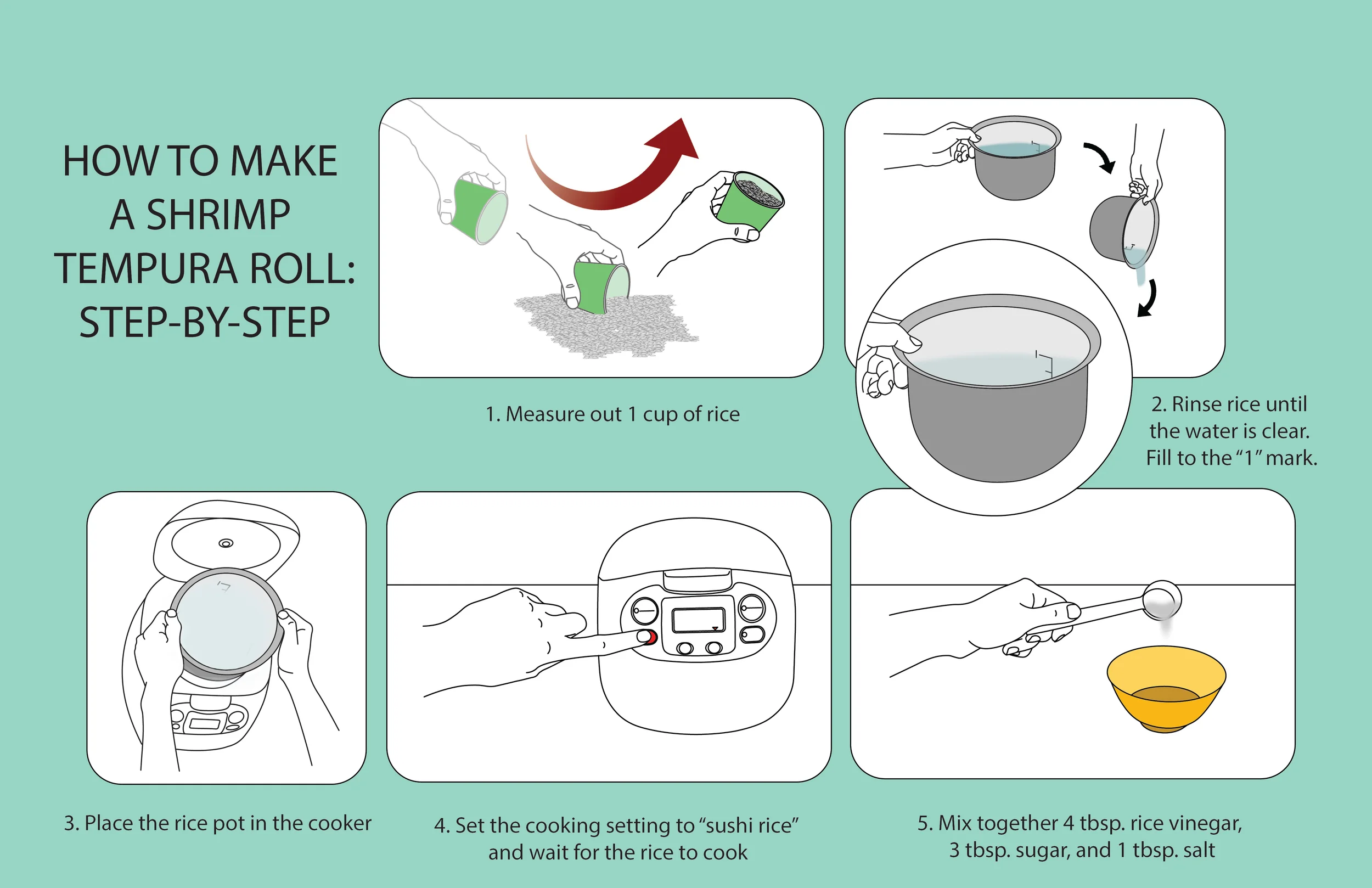 HOW TO MAKE A SHRIMP TEMPURA ROLL: STEP-BY-STEP

1. Measure out 1 cup of rice

2. Rinse rice until the water is clear. Fill to the "1" mark.

3. Place the rice pot in the cooker

4. Set the cooking setting to "sushi rice" and wait for the rice to cook

5. Mix together 4 tbsp. rice vinegar, 3 tbsp. sugar, and 1 tbsp. salt