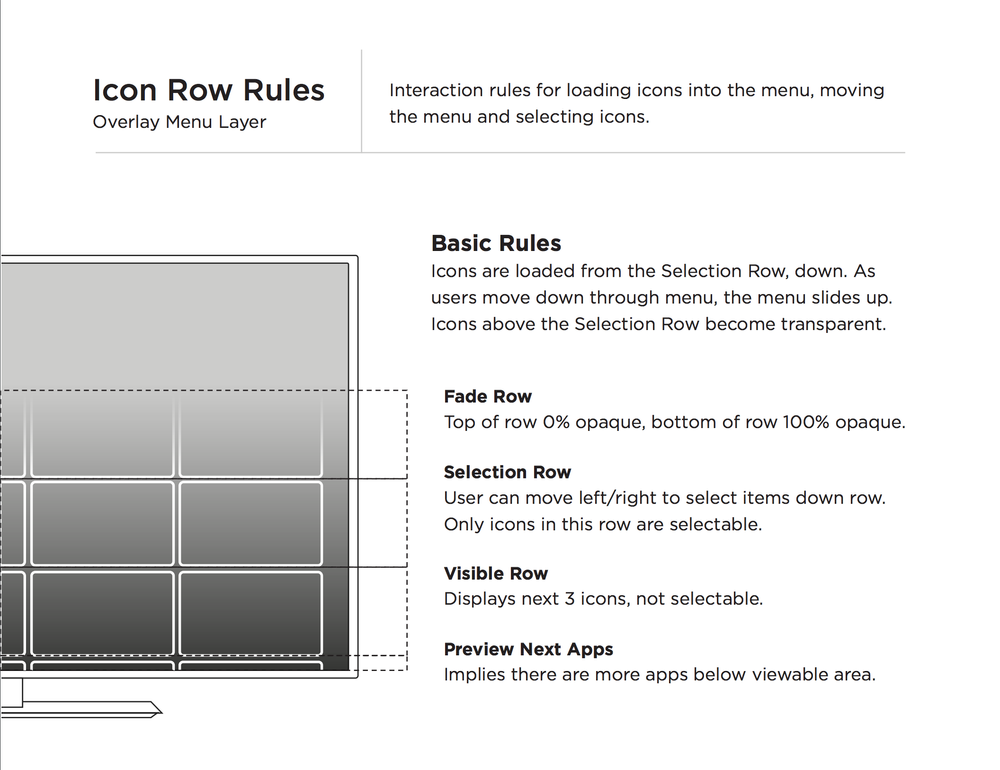 Icon Row Rules
Overlay Menu Layer

Interaction rules for loading icons into the menu, moving the menu and selecting icons.

Basic Rules
Icons are loaded from the Selection Row, down. As users move down through menu, the menu slides up. Icons above the Selection Row become transparent.

Fade Row
Top of row 0% opaque, bottom of row 100% opaque.

Selection Row
User can move left/right to select items down row. Only icons in this row are selectable.

Visible Row
Displays next 3 icons, not selectable.

Preview Next Apps
Implies there are more apps below viewable area.