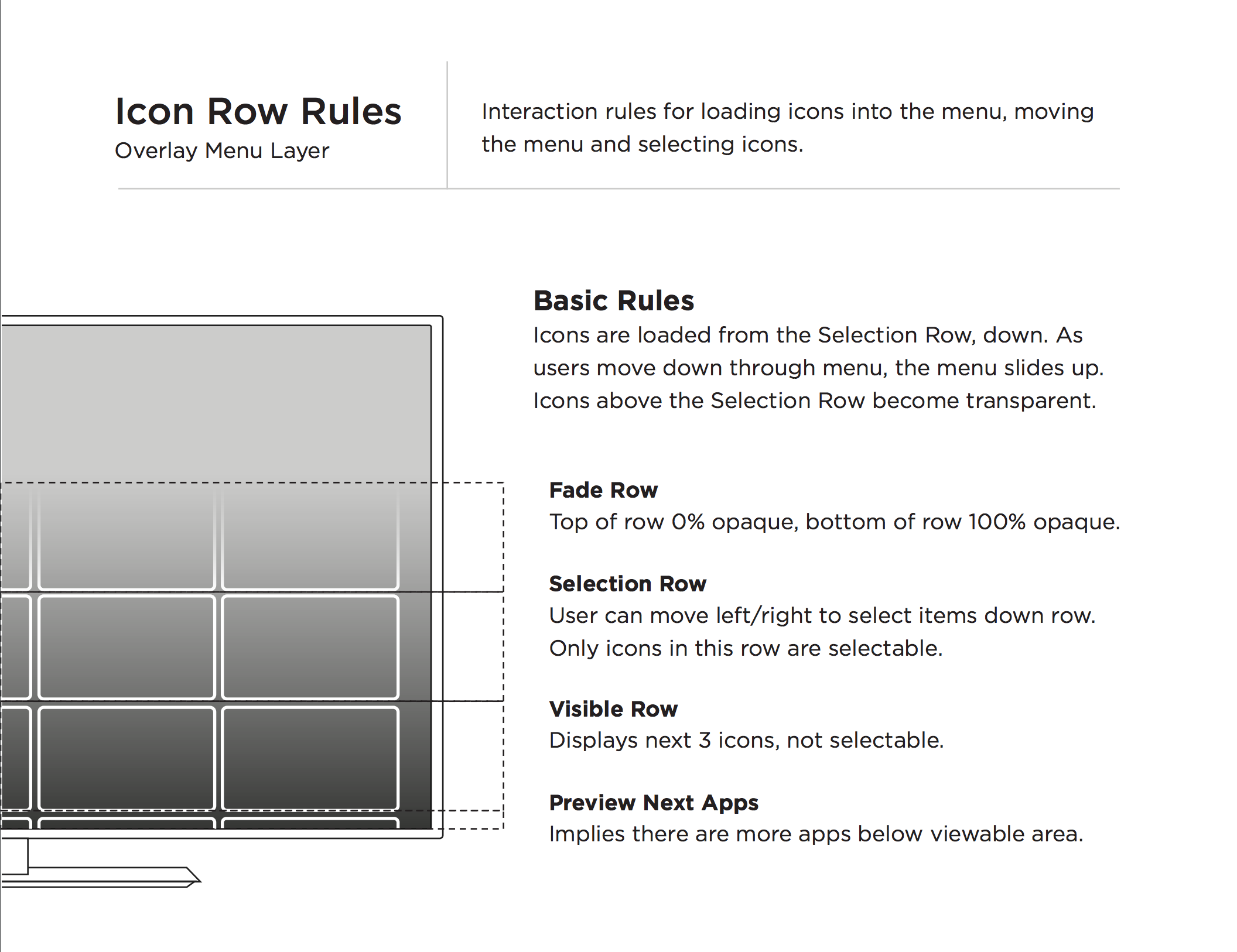 Icon Row Rules
Overlay Menu Layer

Interaction rules for loading icons into the menu, moving the menu and selecting icons.

Basic Rules
Icons are loaded from the Selection Row, down. As users move down through menu, the menu slides up. Icons above the Selection Row become transparent.

Fade Row
Top of row 0% opaque, bottom of row 100% opaque.

Selection Row
User can move left/right to select items down row. Only icons in this row are selectable.

Visible Row
Displays next 3 icons, not selectable.

Preview Next Apps
Implies there are more apps below viewable area.