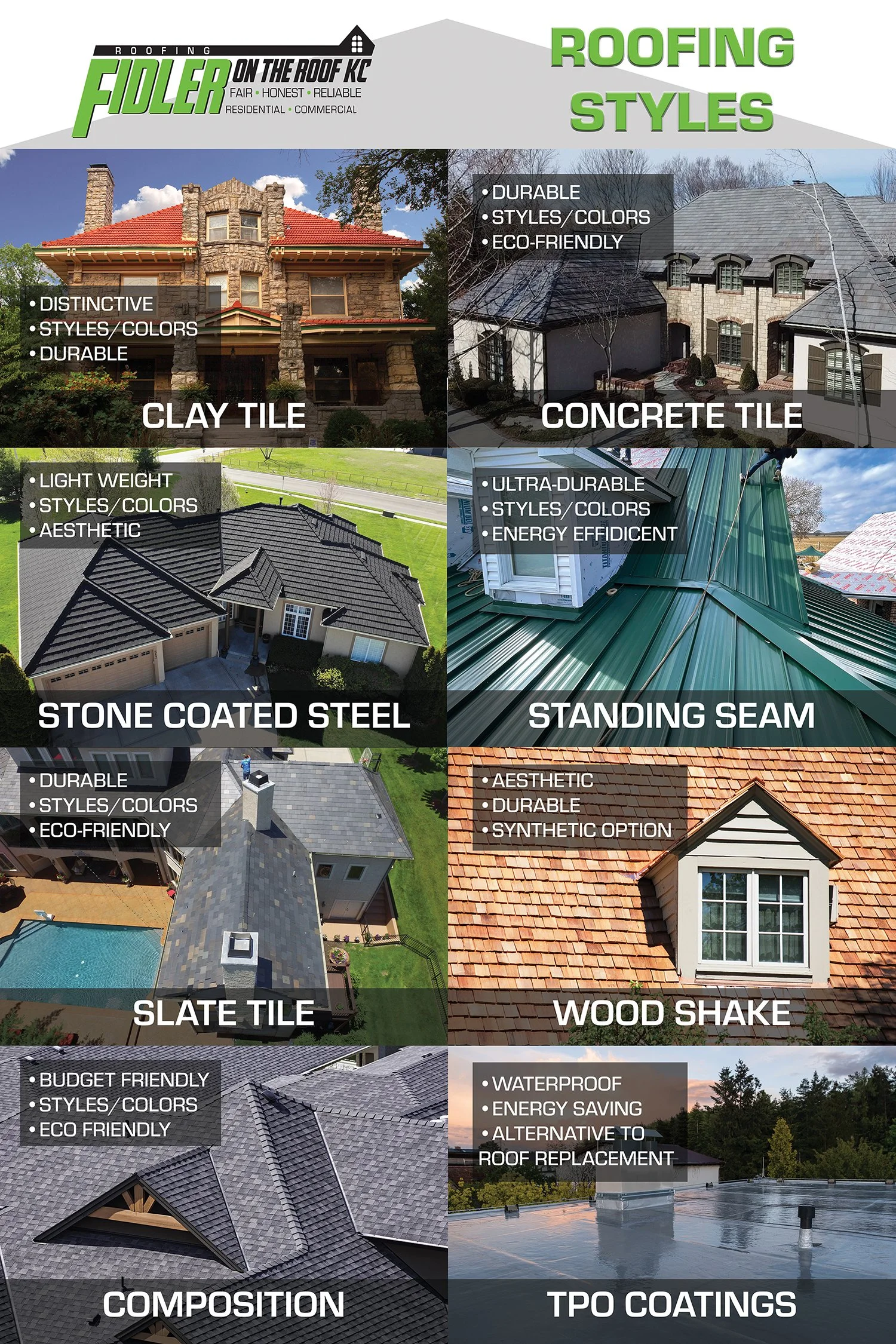 ROOFING
FIDLER ON THE ROOF KC
FAIR • HONEST • RELIABLE
RESIDENTIAL • COMMERCIAL

ROOFING STYLES

• DISTINCTIVE
• STYLES/COLORS
• DURABLE
CLAY TILE

• DURABLE
• STYLES/COLORS
• ECO-FRIENDLY
CONCRETE TILE

• LIGHT WEIGHT
• STYLES/COLORS
• AESTHETIC
STONE COATED STEEL

• ULTRA-DURABLE
• STYLES/COLORS
• ENERGY EFFIDICENT
STANDING SEAM

• DURABLE
• STYLES/COLORS
• ECO-FRIENDLY
SLATE TILE

• AESTHETIC
• DURABLE
• SYNTHETIC OPTION
WOOD SHAKE

• BUDGET FRIENDLY
• STYLES/COLORS
• ECO FRIENDLY
COMPOSITION

• WATERPROOF
• ENERGY SAVING
• ALTERNATIVE TO ROOF REPLACEMENT
TPO COATINGS