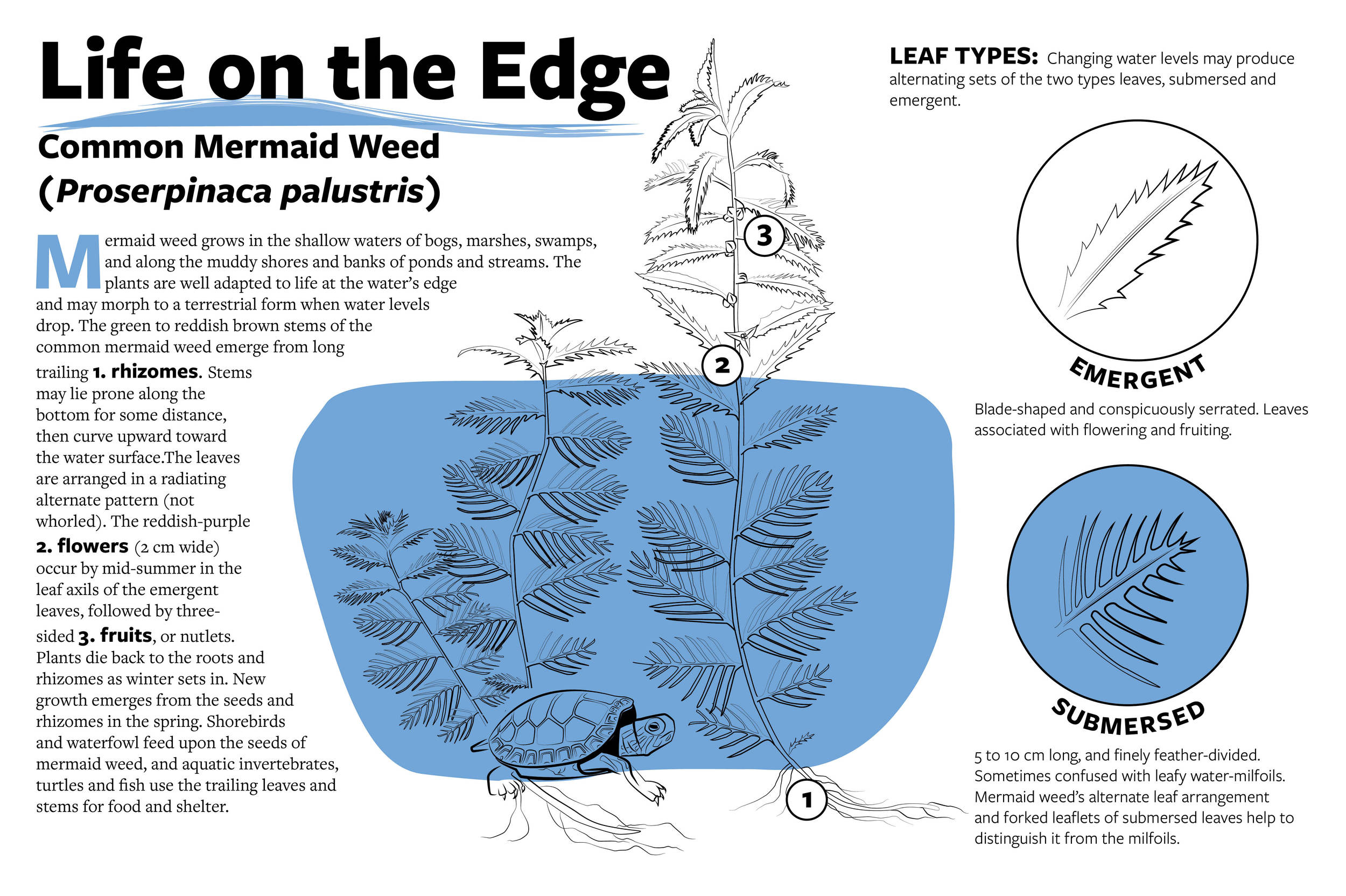 Life on the Edge

Common Mermaid Weed (Proserpinaca palustris)

Mermaid weed grows in the shallow waters of bogs, marshes, swamps, and along the muddy shores and banks of ponds and streams. The plants are well adapted to life at the water's edge and may morph to a terrestrial form when water levels drop. The green to reddish brown stems of the common mermaid weed emerge from long trailing 1. rhizomes. Stems may lie prone along the bottom for some distance, then curve upward toward the water surface.The leaves are arranged in a radiating alternate pattern (not whorled). The reddish-purple 2. flowers (2 cm wide) occur by mid-summer in the leaf axils of the emergent leaves, followed by three-sided 3. fruits, or nutlets. Plants die back to the roots and rhizomes as winter sets in. New growth emerges from the seeds and rhizomes in the spring. Shorebirds and waterfowl feed upon the seeds of mermaid weed, and aquatic invertebrates, turtles and fish use the trailing leaves and stems for food and shelter.

3

2

1

LEAF TYPES: Changing water levels may produce alternating sets of the two types leaves, submersed and emergent.

EMERGENT

Blade-shaped and conspicuously serrated. Leaves associated with flowering and fruiting.

SUBMERSED

5 to 10 cm long, and finely feather-divided. Sometimes confused with leafy water-milfoils. Mermaid weed's alternate leaf arrangement and forked leaflets of submersed leaves help to distinguish it from the milfoils.