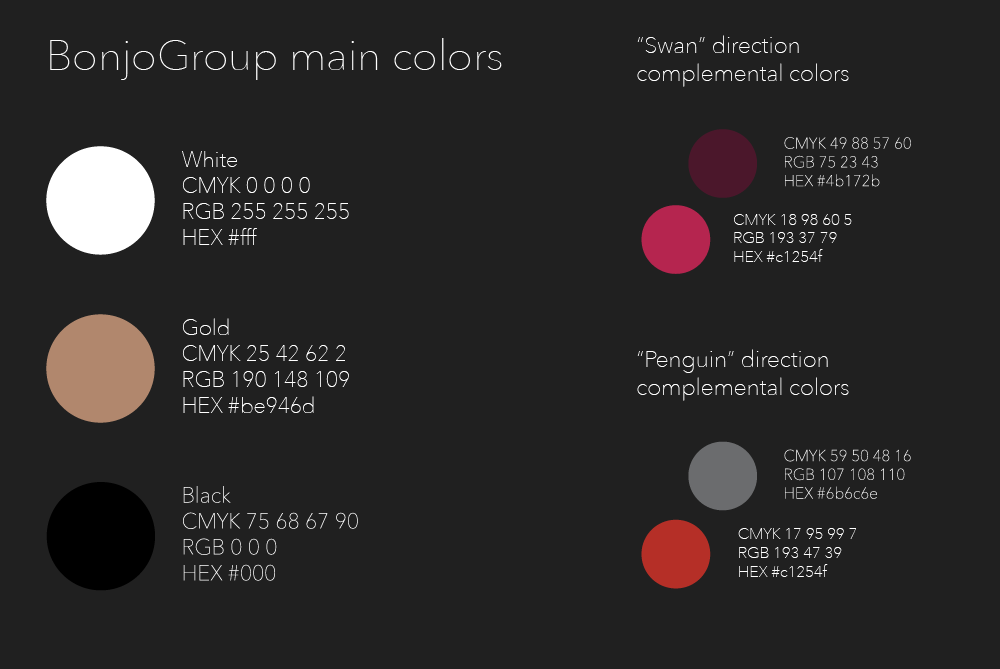 BonjoGroup main colors

White
CMYK 0 0 0 0
RGB 255 255 255
HEX #fff

Gold
CMYK 25 42 62 2
RGB 190 148 109
HEX #be946d

Black
CMYK 75 68 67 90
RGB 0 0 0
HEX #000

"Swan" direction
complemental colors

CMYK 49 88 57 60
RGB 75 23 43
HEX #4b172b

CMYK 18 98 60 5
RGB 193 37 79
HEX #c1254f

"Penguin" direction
complemental colors

CMYK 59 50 48 16
RGB 107 108 110
HEX #6b6c6e

CMYK 17 95 99 7
RGB 193 47 39
HEX #c1254f