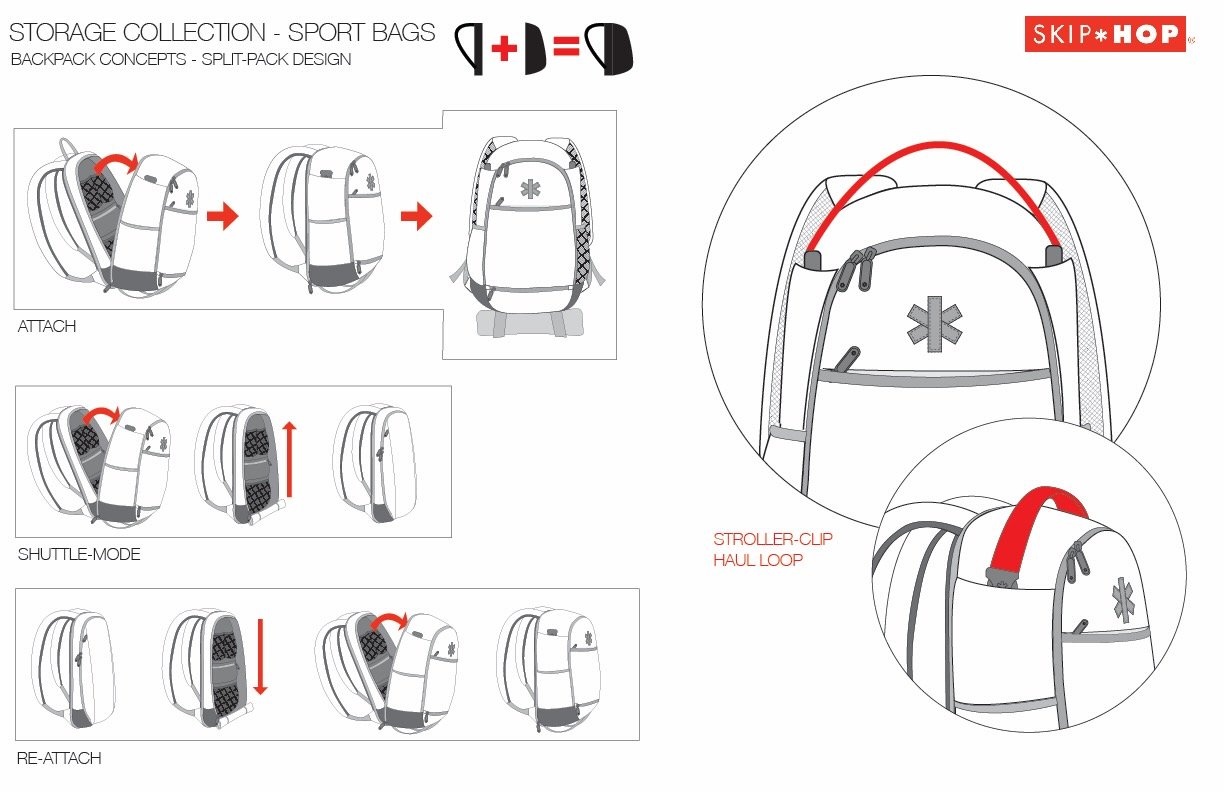 STORAGE COLLECTION - SPORT BAGS
BACKPACK CONCEPTS - SPLIT-PACK DESIGN

SKIP*HOP

ATTACH

SHUTTLE-MODE

RE-ATTACH

STROLLER-CLIP
HAUL LOOP