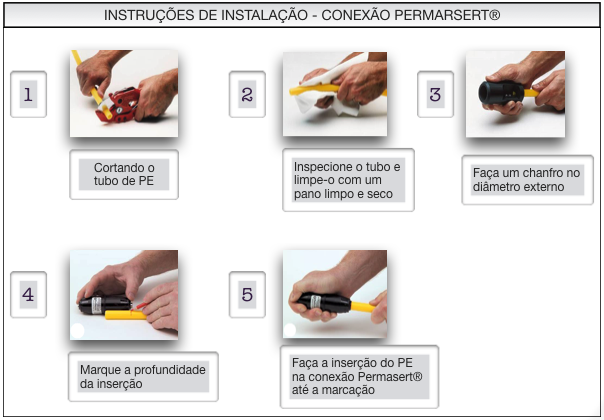 INSTRUÇÕES DE INSTALAÇÃO - CONEXÃO PERMARSERT®

1

Cortando o tubo de PE

2

Inspecione o tubo e limpe-o com um pano limpo e seco

3

Faça um chanfro no diâmetro externo

4

Marque a profundidade da inserção

5

Faça a inserção do PE na conexão Permasert® até a marcação