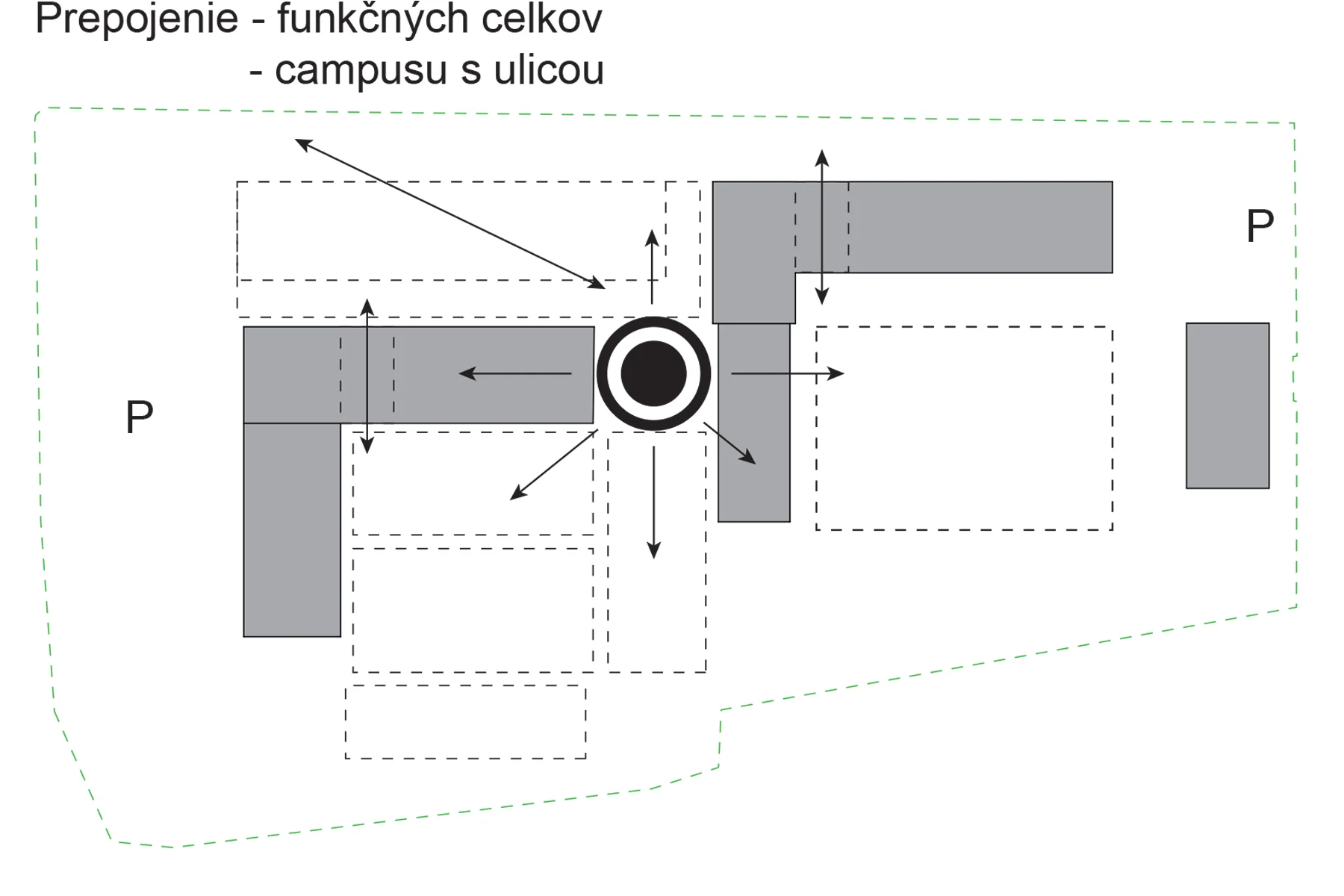 Prepojenie - funkčných celkov
- campusu s ulicou

P

P