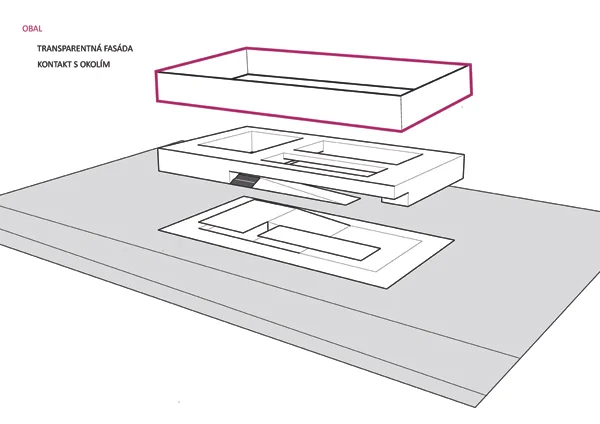 OBAL

TRANSPARENTNÁ FASÁDA
KONTAKT S OKOLÍM