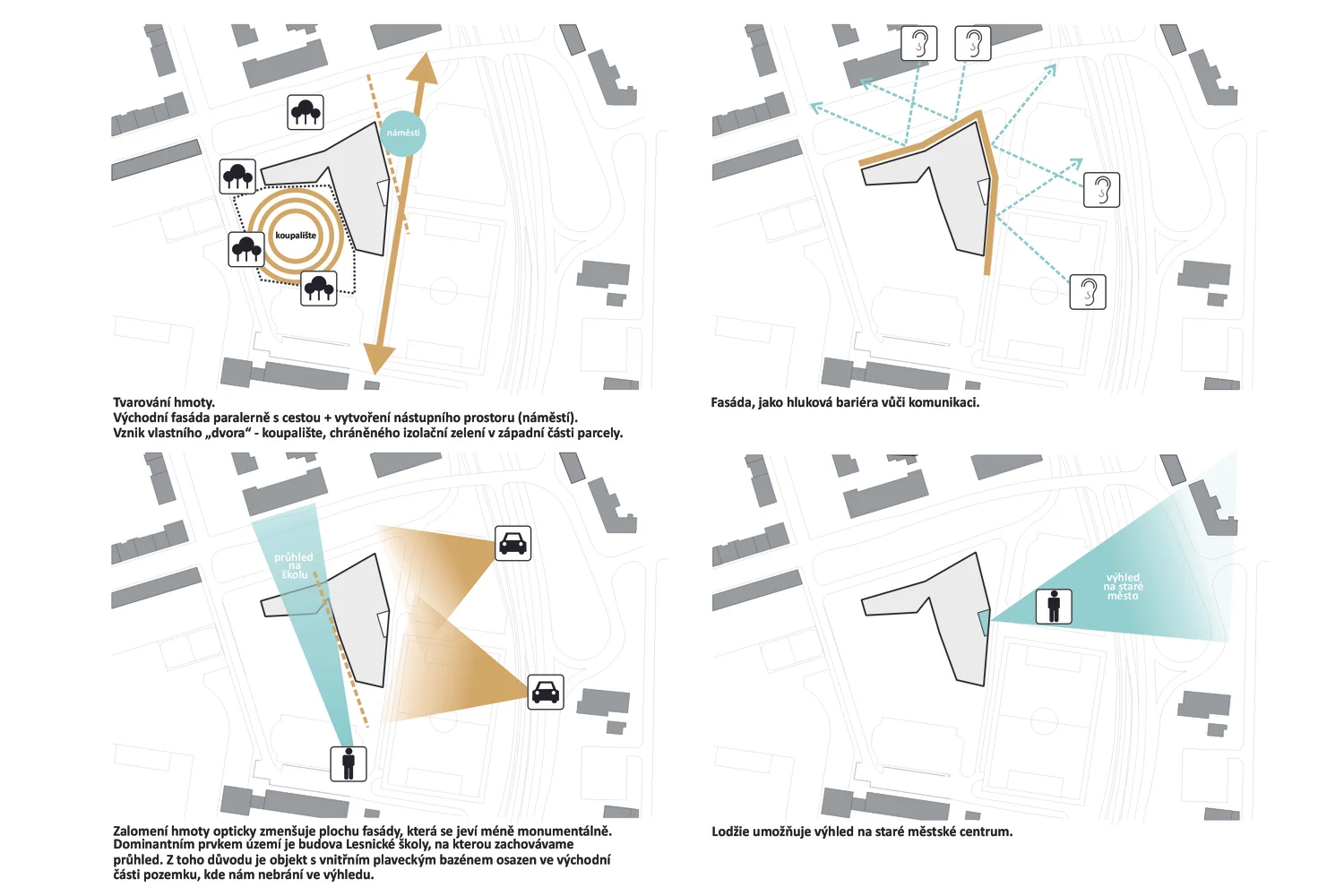 náměstí

koupaliště

Tvarování hmoty.
Východní fasáda paralerně s cestou + vytvoření nástupního prostoru (náměstí).
Vznik vlastního „dvora“ - koupaliště, chráněného izolační zelení v západní části parcely.

Fasáda, jako hluková bariéra vůči komunikaci.

průhled na školu

Zalomení hmoty opticky zmenšuje plochu fasády, která se jeví méně monumentálně. Dominantním prvkem území je budova Lesnické školy, na kterou zachováváme průhled. Z toho důvodu je objekt s vnitřním plaveckým bazénem osazen ve východní části pozemku, kde nám nebrání ve výhledu.

výhled na staré město

Lodžie umožňuje výhled na staré městské centrum.