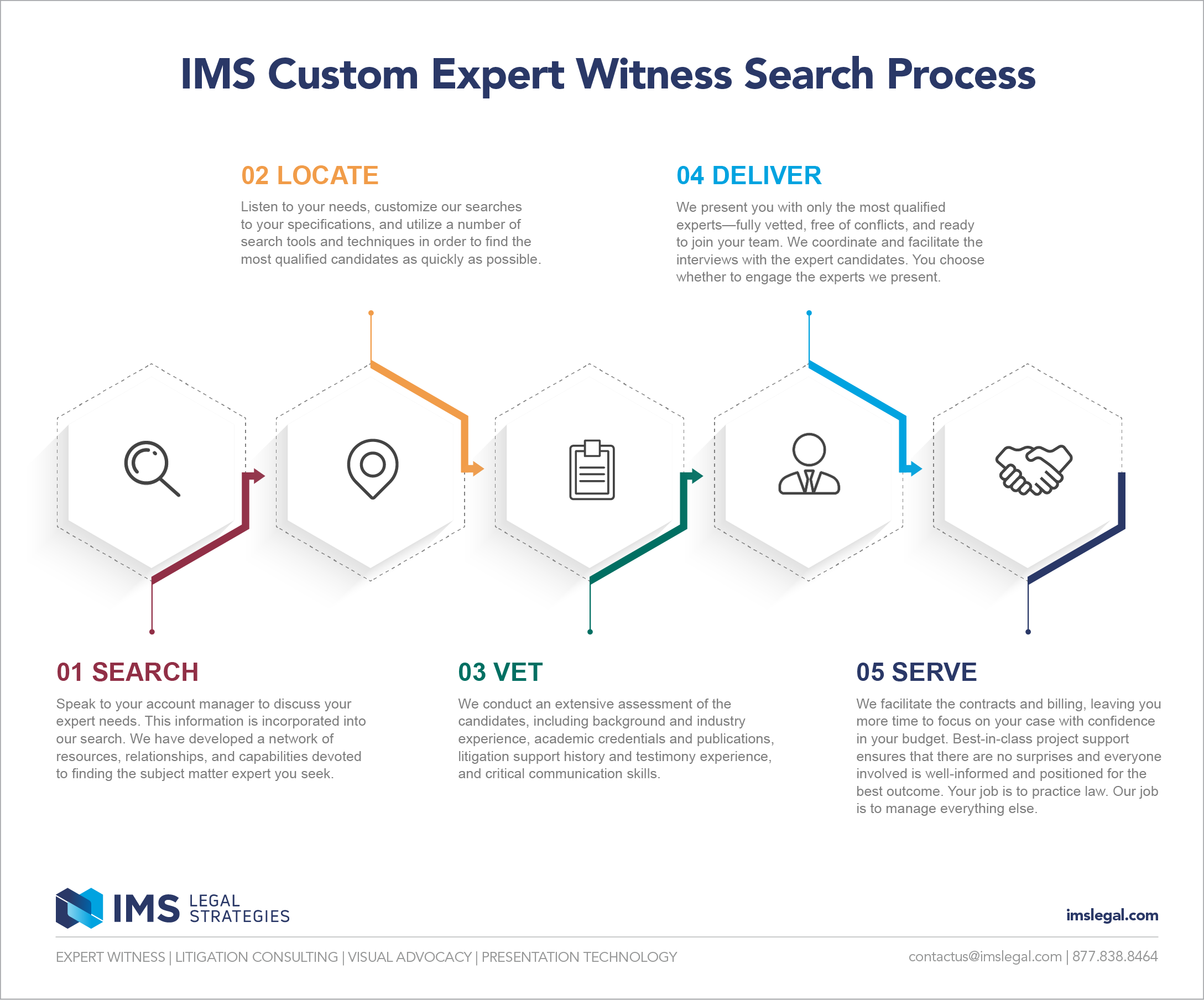 IMS Custom Expert Witness Search Process

02 LOCATE

Listen to your needs, customize our searches to your specifications, and utilize a number of search tools and techniques in order to find the most qualified candidates as quickly as possible.

04 DELIVER

We present you with only the most qualified experts—fully vetted, free of conflicts, and ready to join your team. We coordinate and facilitate the interviews with the expert candidates. You choose whether to engage the experts we present.

01 SEARCH

Speak to your account manager to discuss your expert needs. This information is incorporated into our search. We have developed a network of resources, relationships, and capabilities devoted to finding the subject matter expert you seek.

03 VET

We conduct an extensive assessment of the candidates, including background and industry experience, academic credentials and publications, litigation support history and testimony experience, and critical communication skills.

05 SERVE

We facilitate the contracts and billing, leaving you more time to focus on your case with confidence in your budget. Best-in-class project support ensures that there are no surprises and everyone involved is well-informed and positioned for the best outcome. Your job is to practice law. Our job is to manage everything else.

IMS LEGAL STRATEGIES

imslegal.com

EXPERT WITNESS | LITIGATION CONSULTING | VISUAL ADVOCACY | PRESENTATION TECHNOLOGY

contactus@imslegal.com | 877.838.8464