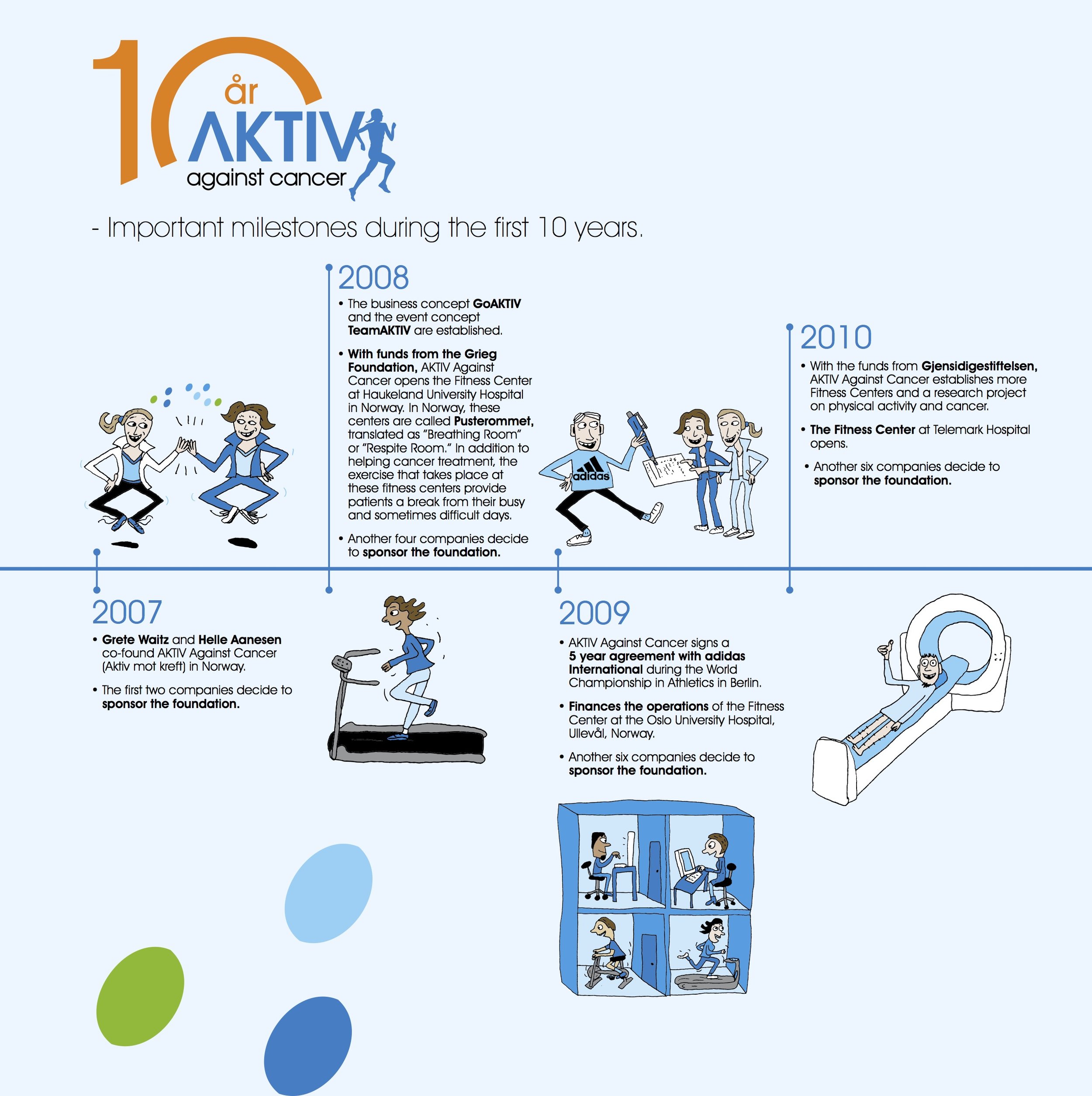 10 år
AKTIV
against cancer

- Important milestones during the first 10 years.

2007
• Grete Waitz and Helle Aanesen co-found AKTIV Against Cancer (Aktiv mot kreft) in Norway.
• The first two companies decide to sponsor the foundation.

2008
• The business concept GoAKTIV and the event concept TeamAKTIV are established.
• With funds from the Grieg Foundation, AKTIV Against Cancer opens the Fitness Center at Haukeland University Hospital in Norway. In Norway, these centers are called Pusterommet, translated as "Breathing Room" or "Respite Room." In addition to helping cancer treatment, the exercise that takes place at these fitness centers provide patients a break from their busy and sometimes difficult days.
• Another four companies decide to sponsor the foundation.

adidas

2009
• AKTIV Against Cancer signs a 5 year agreement with adidas International during the World Championship in Athletics in Berlin.
• Finances the operations of the Fitness Center at the Oslo University Hospital, Ullevål, Norway.
• Another six companies decide to sponsor the foundation.

2010
• With the funds from Gjensidigestiftelsen, AKTIV Against Cancer establishes more Fitness Centers and a research project on physical activity and cancer.
• The Fitness Center at Telemark Hospital opens.
• Another six companies decide to sponsor the foundation.