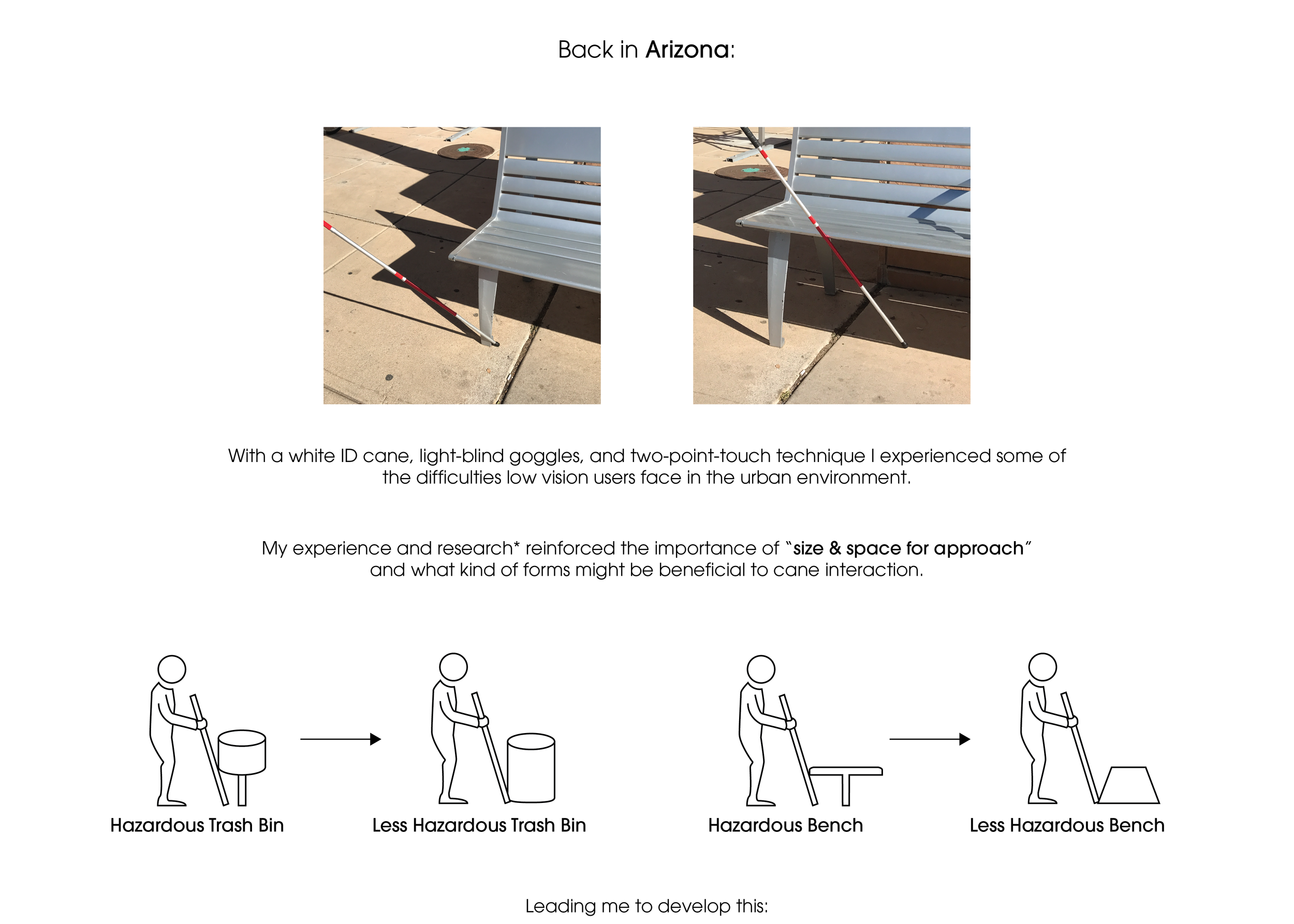 Back in Arizona:

With a white ID cane, light-blind goggles, and two-point-touch technique I experienced some of the difficulties low vision users face in the urban environment.

My experience and research* reinforced the importance of "size & space for approach" and what kind of forms might be beneficial to cane interaction.

Hazardous Trash Bin

Less Hazardous Trash Bin

Hazardous Bench

Less Hazardous Bench

Leading me to develop this: