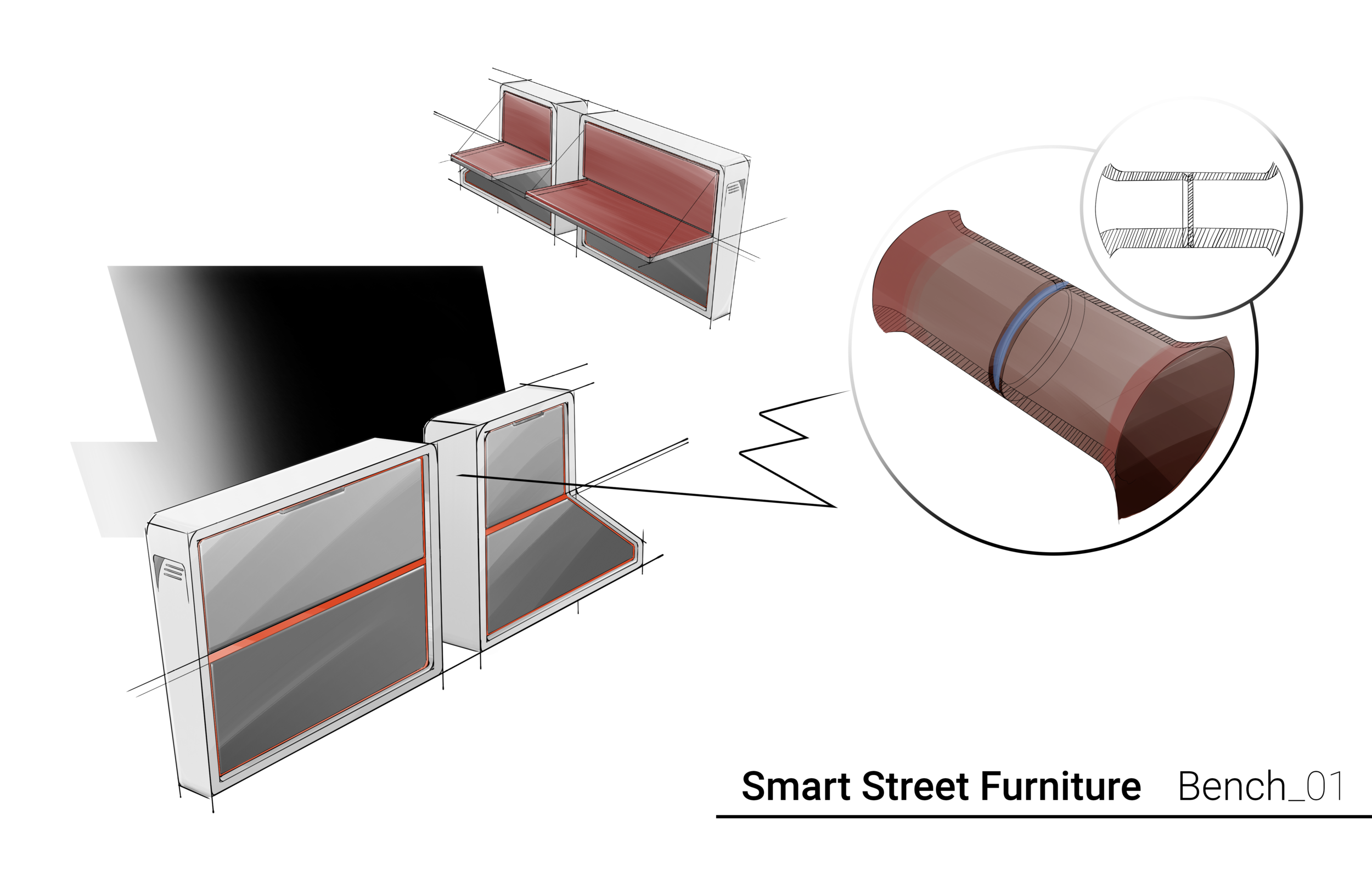 Smart Street Furniture Bench_01