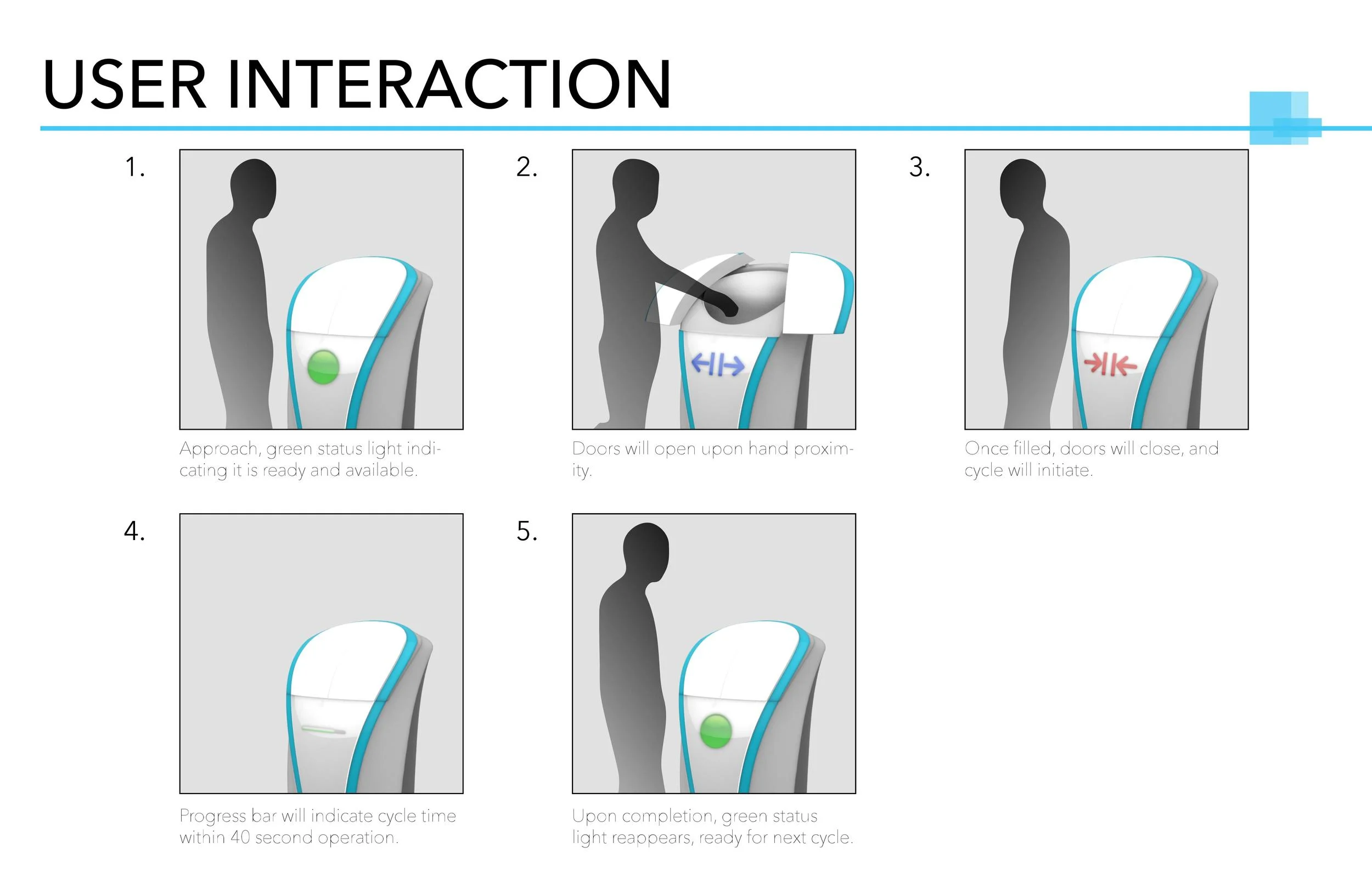 USER INTERACTION

1.

Approach, green status light indicating it is ready and available.

2.

Doors will open upon hand proximity.

3.

Once filled, doors will close, and cycle will initiate.

4.

Progress bar will indicate cycle time within 40 second operation.

5.

Upon completion, green status light reappears, ready for next cycle.