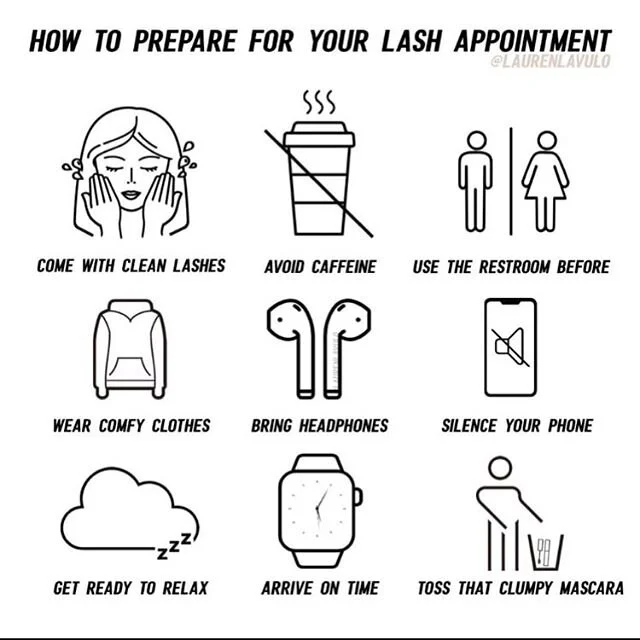 HOW TO PREPARE FOR YOUR LASH APPOINTMENT
@LAURENLAVULO

COME WITH CLEAN LASHES

AVOID CAFFEINE

USE THE RESTROOM BEFORE

WEAR COMFY CLOTHES

BRING HEADPHONES

SILENCE YOUR PHONE

zzz

GET READY TO RELAX

ARRIVE ON TIME

TOSS THAT CLUMPY MASCARA