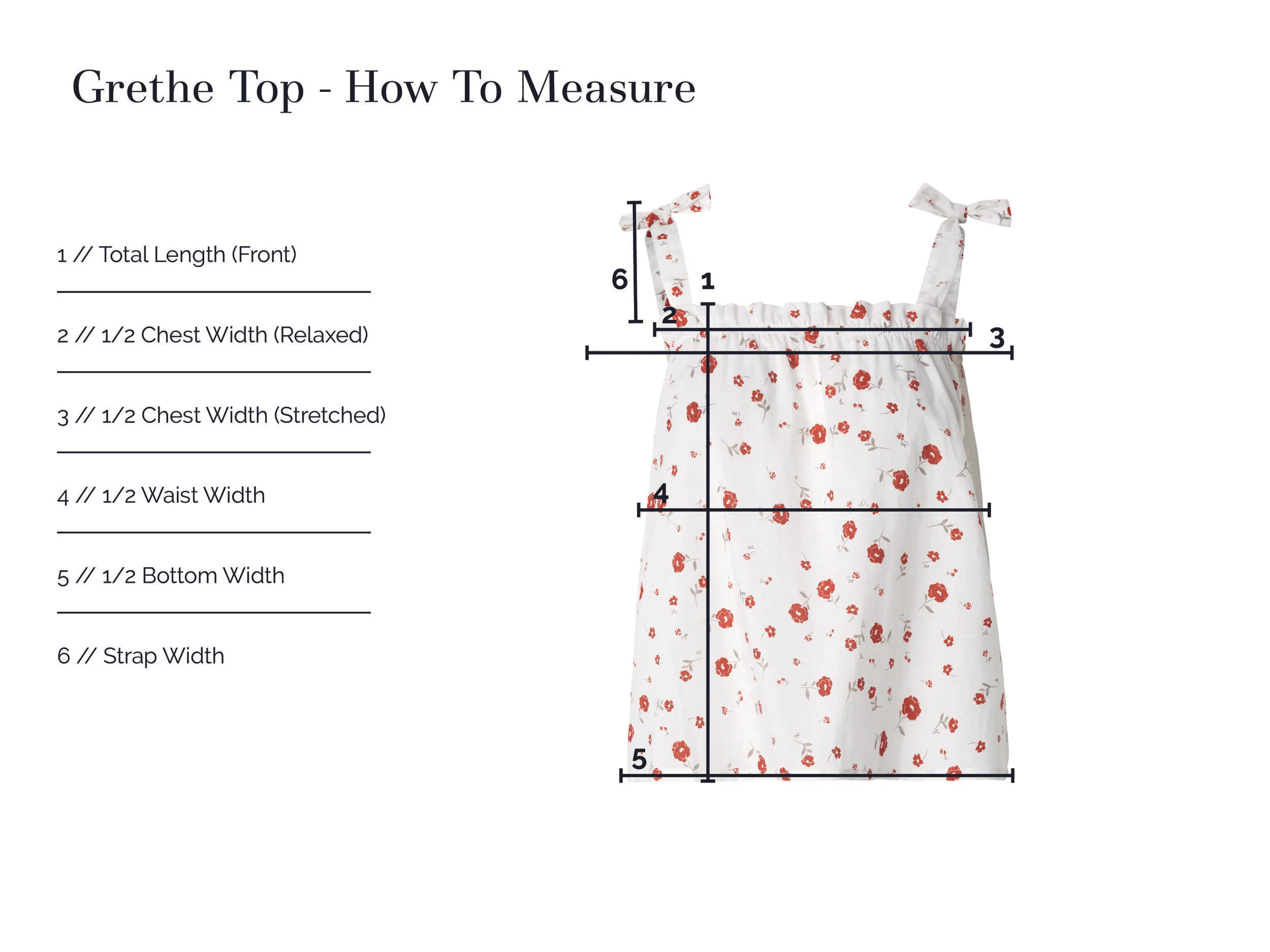 Grethe Top - How To Measure

1 // Total Length (Front)

2 // 1/2 Chest Width (Relaxed)

3 // 1/2 Chest Width (Stretched)

4 // 1/2 Waist Width

5 // 1/2 Bottom Width

6 // Strap Width

6
1
2
3
4
5