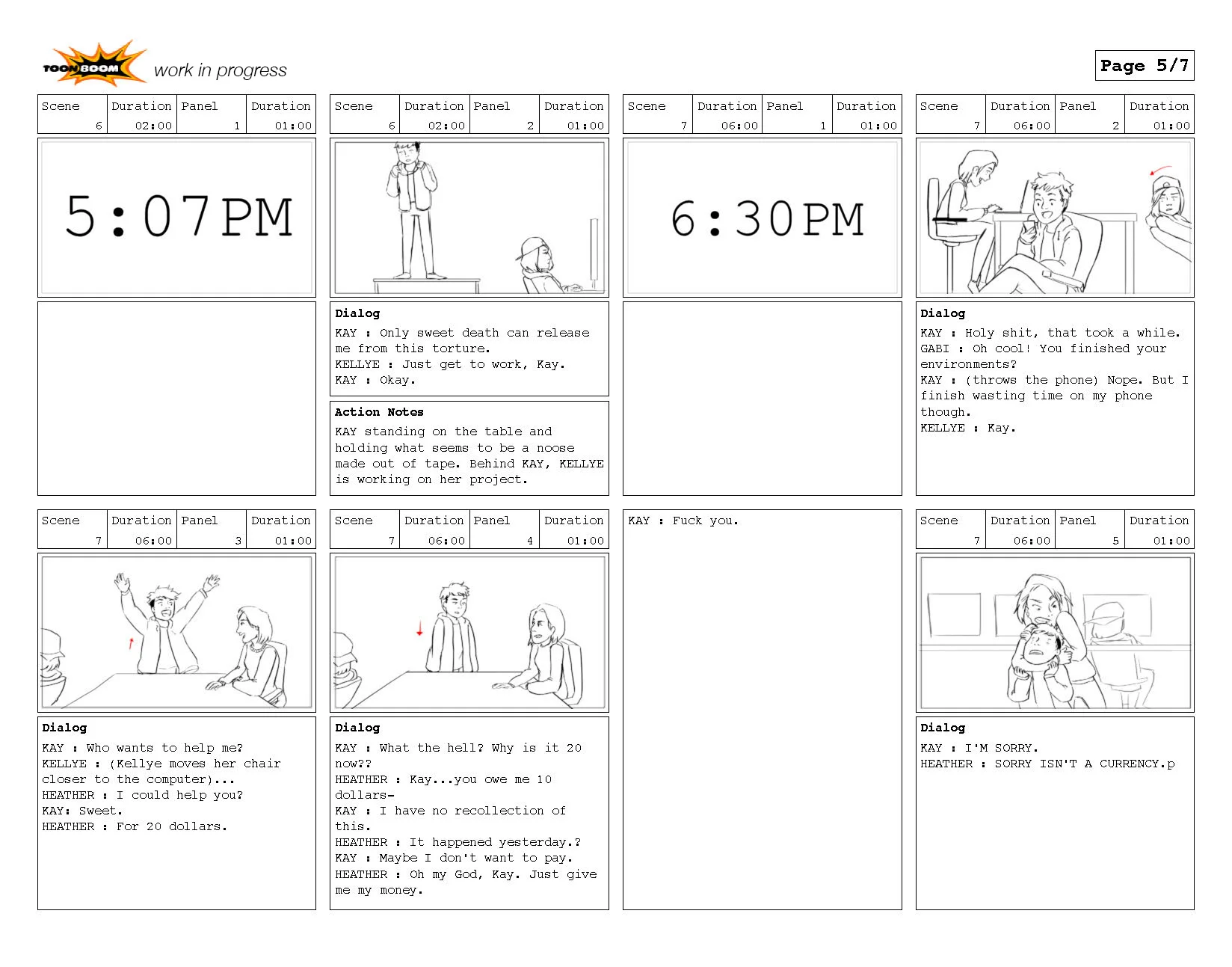 TOON BOOM work in progress

Page 5/7

| Scene | Duration | Panel | Duration |
|---|---|---|---|
| 6 | 02:00 | 1 | 01:00 |

5:07PM

| Scene | Duration | Panel | Duration |
|---|---|---|---|
| 6 | 02:00 | 2 | 01:00 |

Dialog
KAY : Only sweet death can release me from this torture.
KELLYE : Just get to work, Kay.
KAY : Okay.

Action Notes
KAY standing on the table and holding what seems to be a noose made out of tape. Behind KAY, KELLYE is working on her project.

| Scene | Duration | Panel | Duration |
|---|---|---|---|
| 7 | 06:00 | 1 | 01:00 |

6:30PM

| Scene | Duration | Panel | Duration |
|---|---|---|---|
| 7 | 06:00 | 2 | 01:00 |

Dialog
KAY : Holy shit, that took a while.
GABI : Oh cool! You finished your environments?
KAY : (throws the phone) Nope. But I finish wasting time on my phone though.
KELLYE : Kay.

| Scene | Duration | Panel | Duration |
|---|---|---|---|
| 7 | 06:00 | 3 | 01:00 |

Dialog
KAY : Who wants to help me?
KELLYE : (Kellye moves her chair closer to the computer)...
HEATHER : I could help you?
KAY: Sweet.
HEATHER : For 20 dollars.

| Scene | Duration | Panel | Duration |
|---|---|---|---|
| 7 | 06:00 | 4 | 01:00 |

Dialog
KAY : What the hell? Why is it 20 now??
HEATHER : Kay...you owe me 10 dollars-
KAY : I have no recollection of this.
HEATHER : It happened yesterday.?
KAY : Maybe I don't want to pay.
HEATHER : Oh my God, Kay. Just give me my money.

KAY : Fuck you.

| Scene | Duration | Panel | Duration |
|---|---|---|---|
| 7 | 06:00 | 5 | 01:00 |

Dialog
KAY : I'M SORRY.
HEATHER : SORRY ISN'T A CURRENCY.p