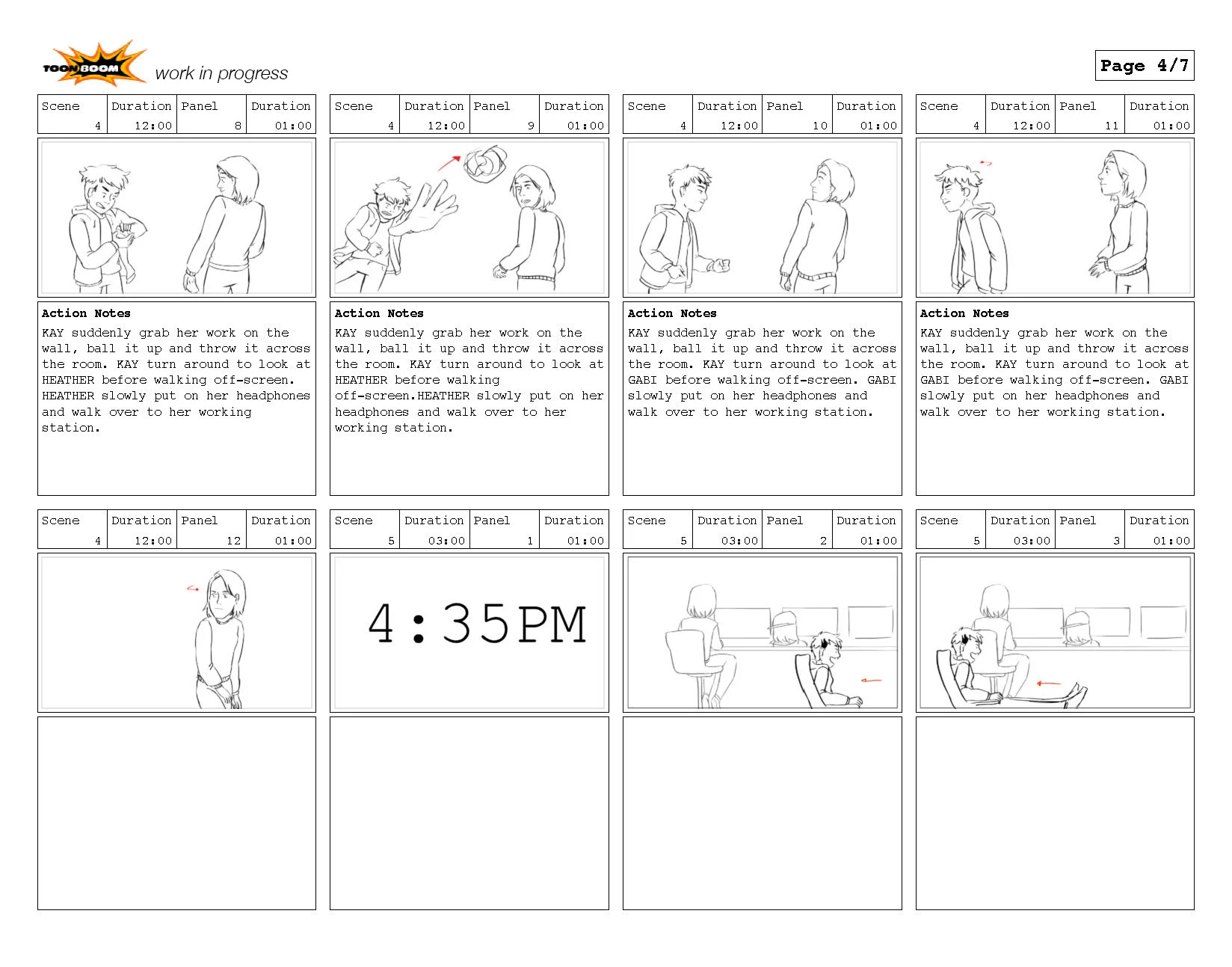 TOON BOOM work in progress

Page 4/7

| Scene | Duration | Panel | Duration |
|---|---|---|---|
| 4 | 12:00 | 8 | 01:00 |

Action Notes
KAY suddenly grab her work on the wall, ball it up and throw it across the room. KAY turn around to look at HEATHER before walking off-screen. HEATHER slowly put on her headphones and walk over to her working station.

| Scene | Duration | Panel | Duration |
|---|---|---|---|
| 4 | 12:00 | 9 | 01:00 |

Action Notes
KAY suddenly grab her work on the wall, ball it up and throw it across the room. KAY turn around to look at HEATHER before walking off-screen.HEATHER slowly put on her headphones and walk over to her working station.

| Scene | Duration | Panel | Duration |
|---|---|---|---|
| 4 | 12:00 | 10 | 01:00 |

Action Notes
KAY suddenly grab her work on the wall, ball it up and throw it across the room. KAY turn around to look at GABI before walking off-screen. GABI slowly put on her headphones and walk over to her working station.

| Scene | Duration | Panel | Duration |
|---|---|---|---|
| 4 | 12:00 | 11 | 01:00 |

Action Notes
KAY suddenly grab her work on the wall, ball it up and throw it across the room. KAY turn around to look at GABI before walking off-screen. GABI slowly put on her headphones and walk over to her working station.

| Scene | Duration | Panel | Duration |
|---|---|---|---|
| 4 | 12:00 | 12 | 01:00 |

| Scene | Duration | Panel | Duration |
|---|---|---|---|
| 5 | 03:00 | 1 | 01:00 |

4:35PM

| Scene | Duration | Panel | Duration |
|---|---|---|---|
| 5 | 03:00 | 2 | 01:00 |

| Scene | Duration | Panel | Duration |
|---|---|---|---|
| 5 | 03:00 | 3 | 01:00 |