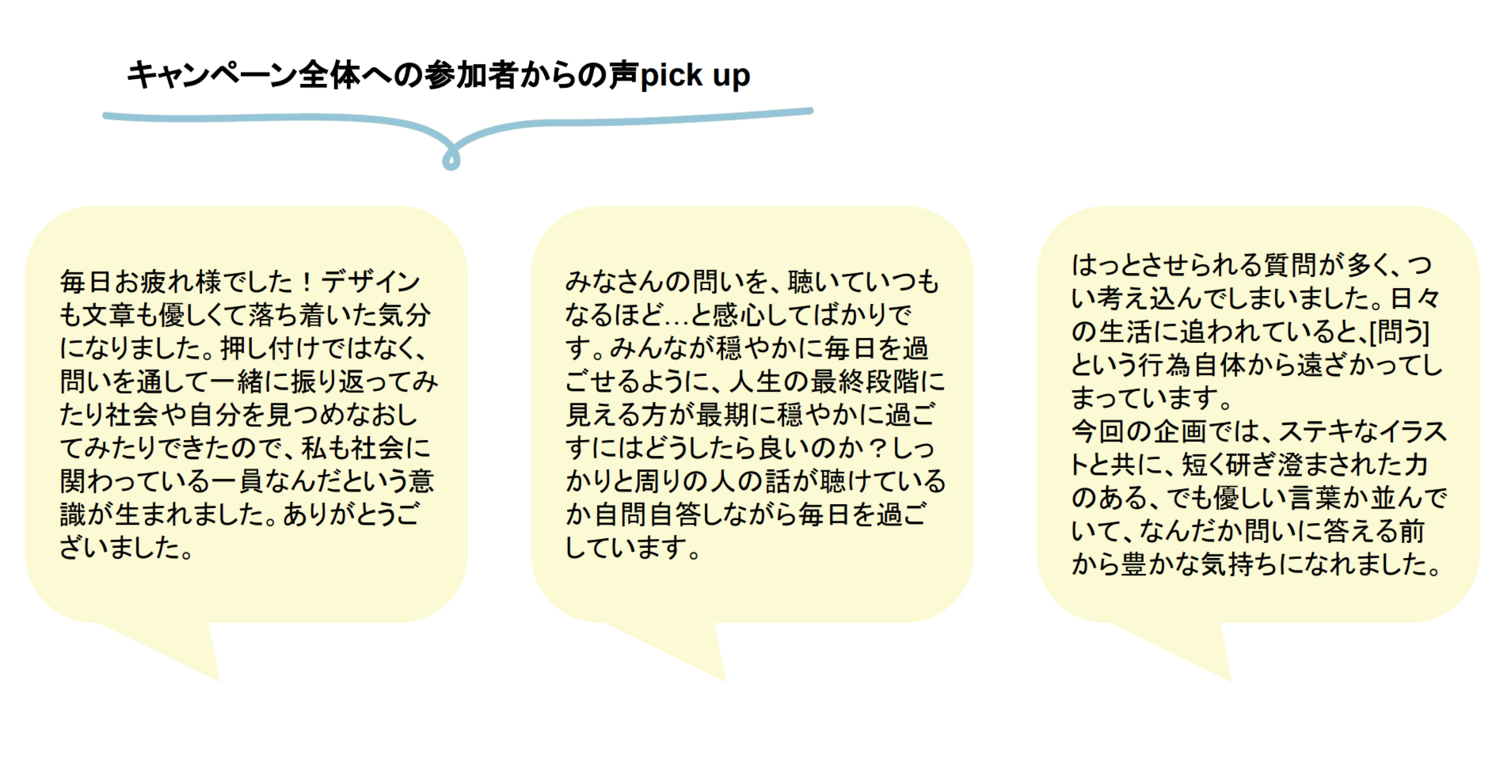 キャンペーン全体への参加者からの声pick up

毎日お疲れ様でした！デザインも文章も優しくて落ち着いた気分になりました。押し付けではなく、問いを通して一緒に振り返ってみたり社会や自分を見つめなおしてみたりできたので、私も社会に関わっている一員なんだという意識が生まれました。ありがとうございました。

みなさんの問いを、聴いていつもなるほど…と感心してばかりです。みんなが穏やかに毎日を過ごせるように、人生の最終段階に見える方が最期に穏やかに過ごすにはどうしたら良いのか？しっかりと周りの人の話が聴けているか自問自答しながら毎日を過ごしています。

はっとさせられる質問が多く、つい考え込んでしまいました。日々の生活に追われていると、[問う]という行為自体から遠ざかってしまっています。
今回の企画では、ステキなイラストと共に、短く研ぎ澄まされた力のある、でも優しい言葉か並んでいて、なんだか問いに答える前から豊かな気持ちになれました。